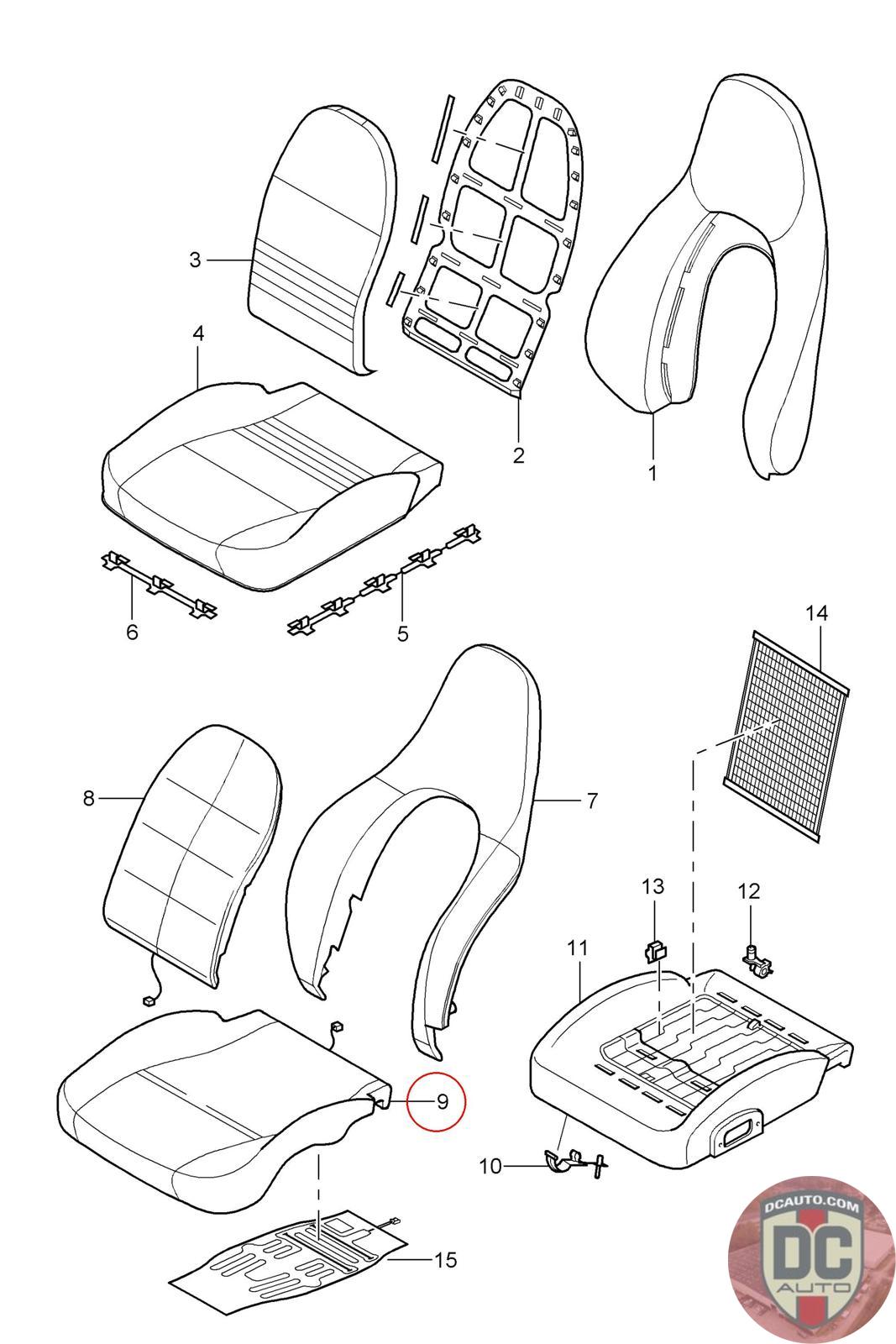 3
4
2
1
6
5
14
8
7
13
12
11
9
10
15
DCAUTO.COM
DC
AUTO