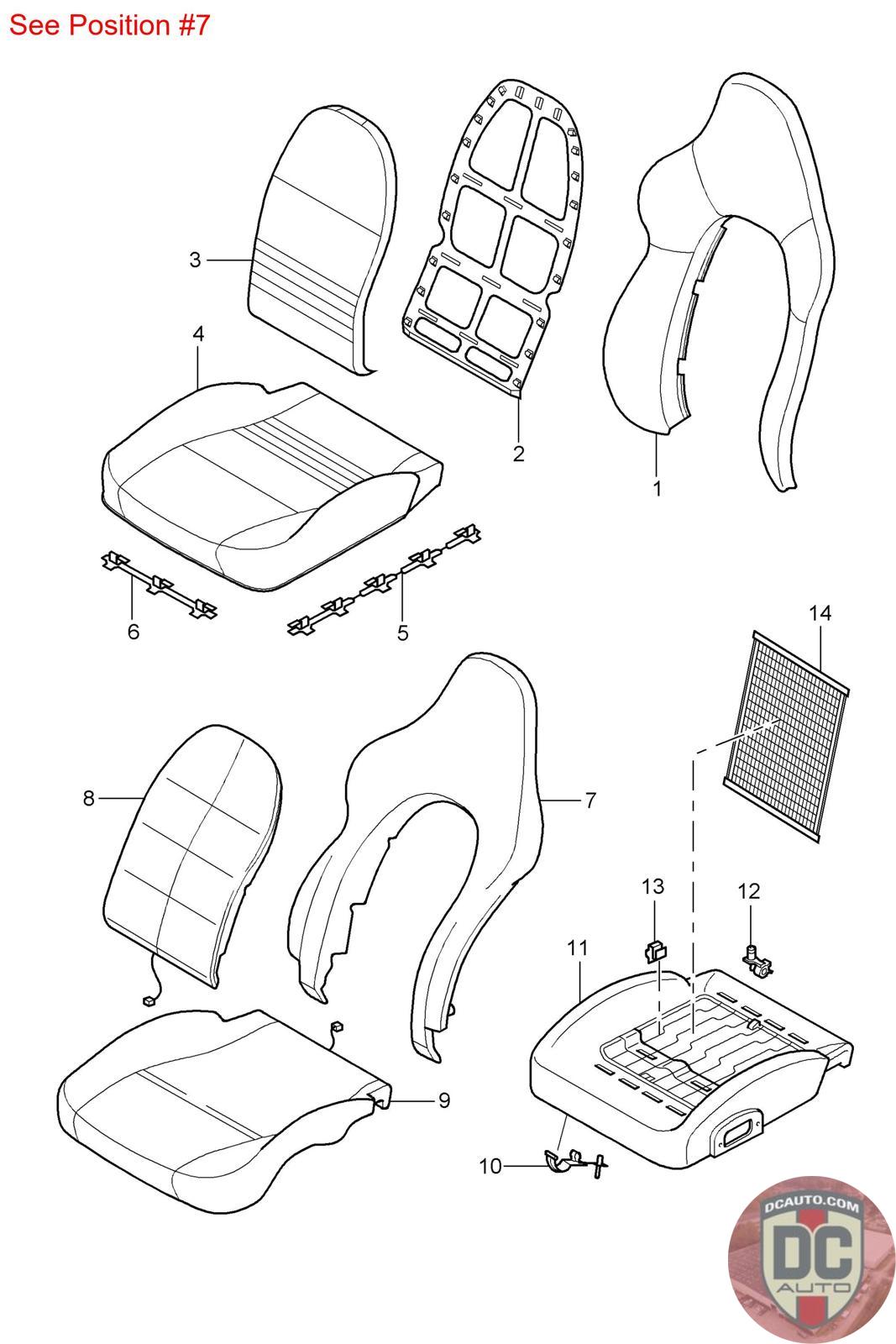 See Position #7

3

4

2

1

6

5

14

8

7

13

12

11

9

10

DCAUTO.COM
DC
AUTO