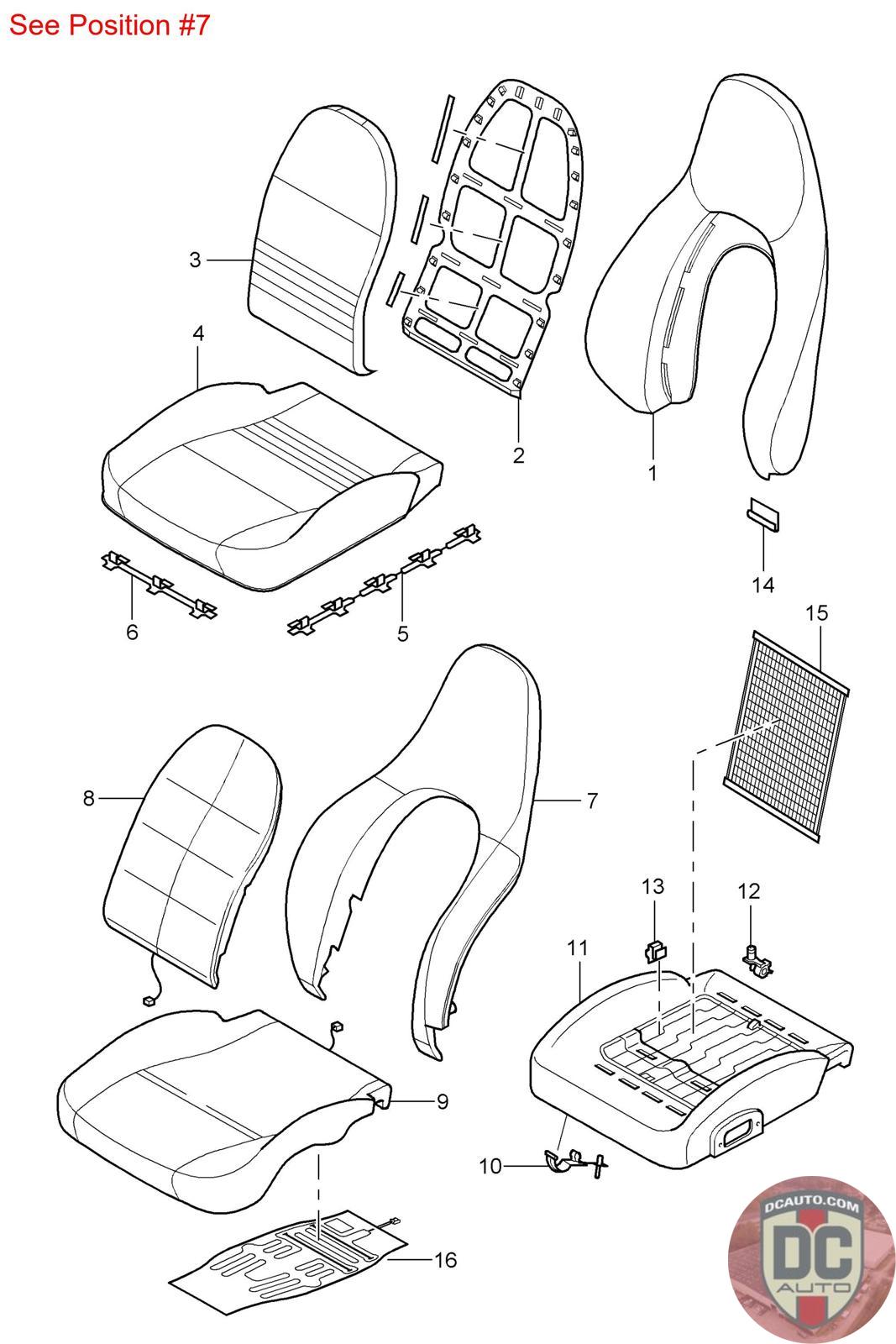 See Position #7

3
4
2
1
14
6
5
15
8
7
13
12
11
9
10
16

DCAUTO.COM
DC
AUTO