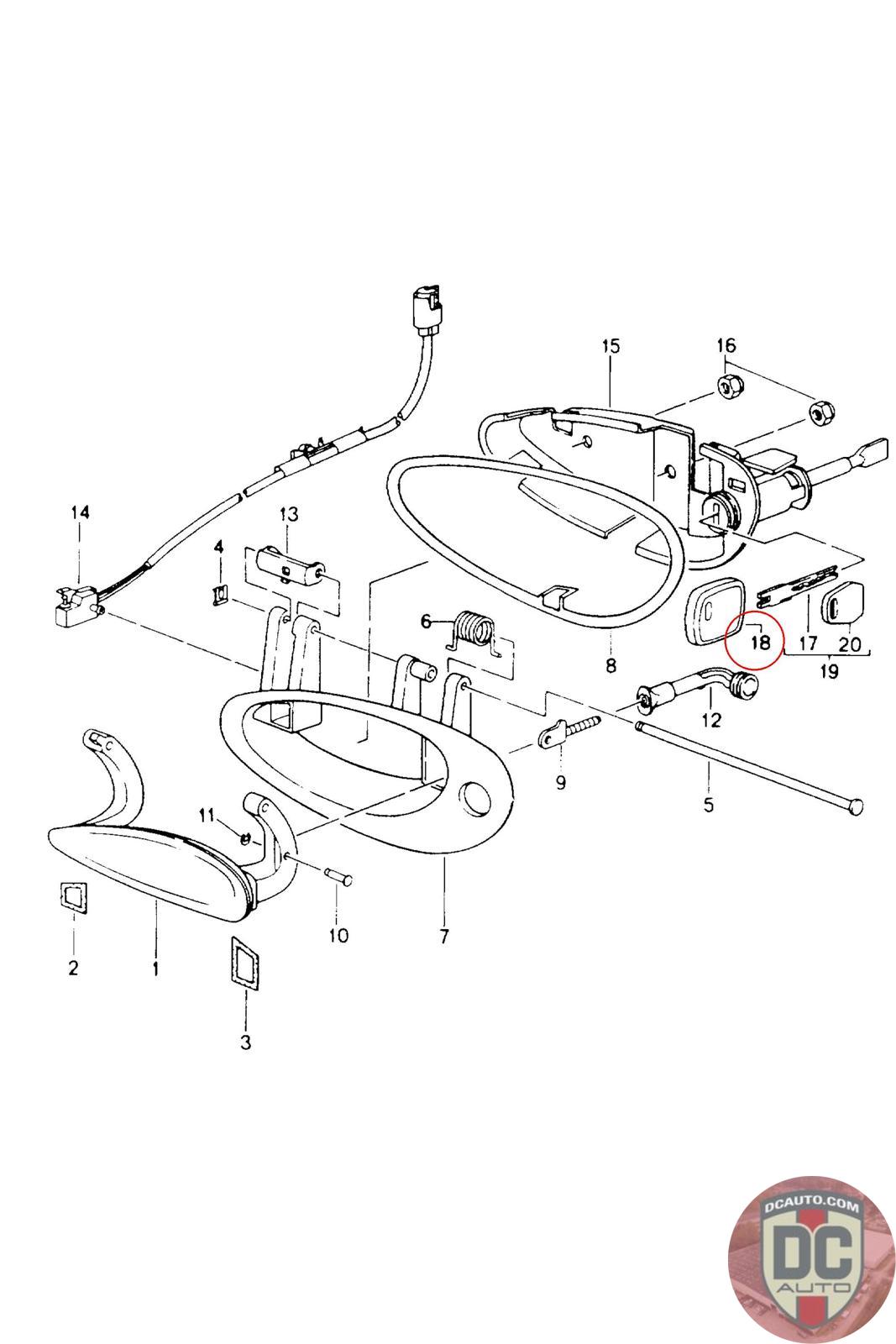 15
16
14
13
4
6
8
18
17
20
19
12
9
5
11
10
7
2
1
3
DCAUTO.COM
DC
AUTO