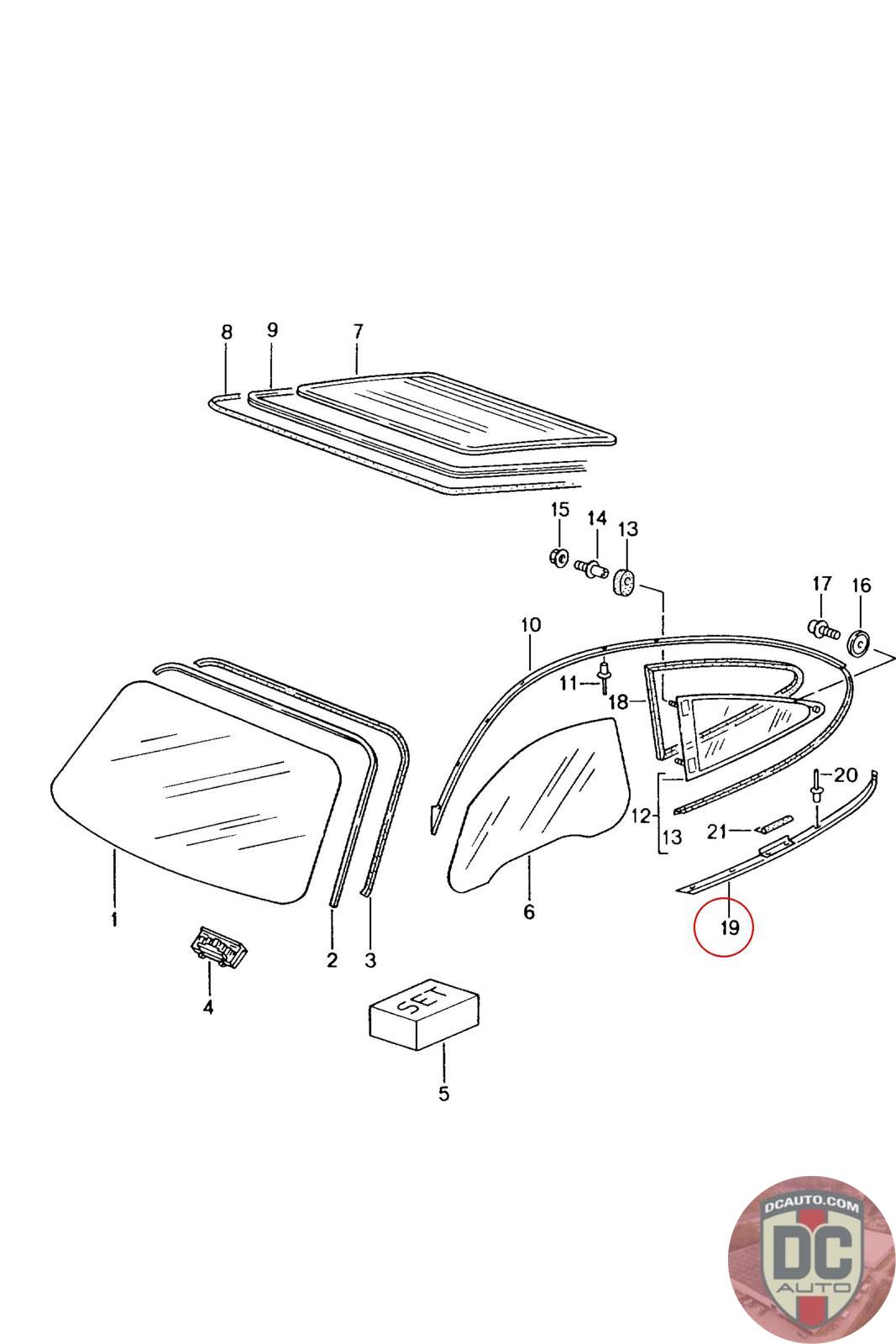 8
9
7
15
14
13
17
16
10
11
18
20
12
13
21
19
1
2
3
6
4
SET
5
DCAUTO.COM
DC
AUTO