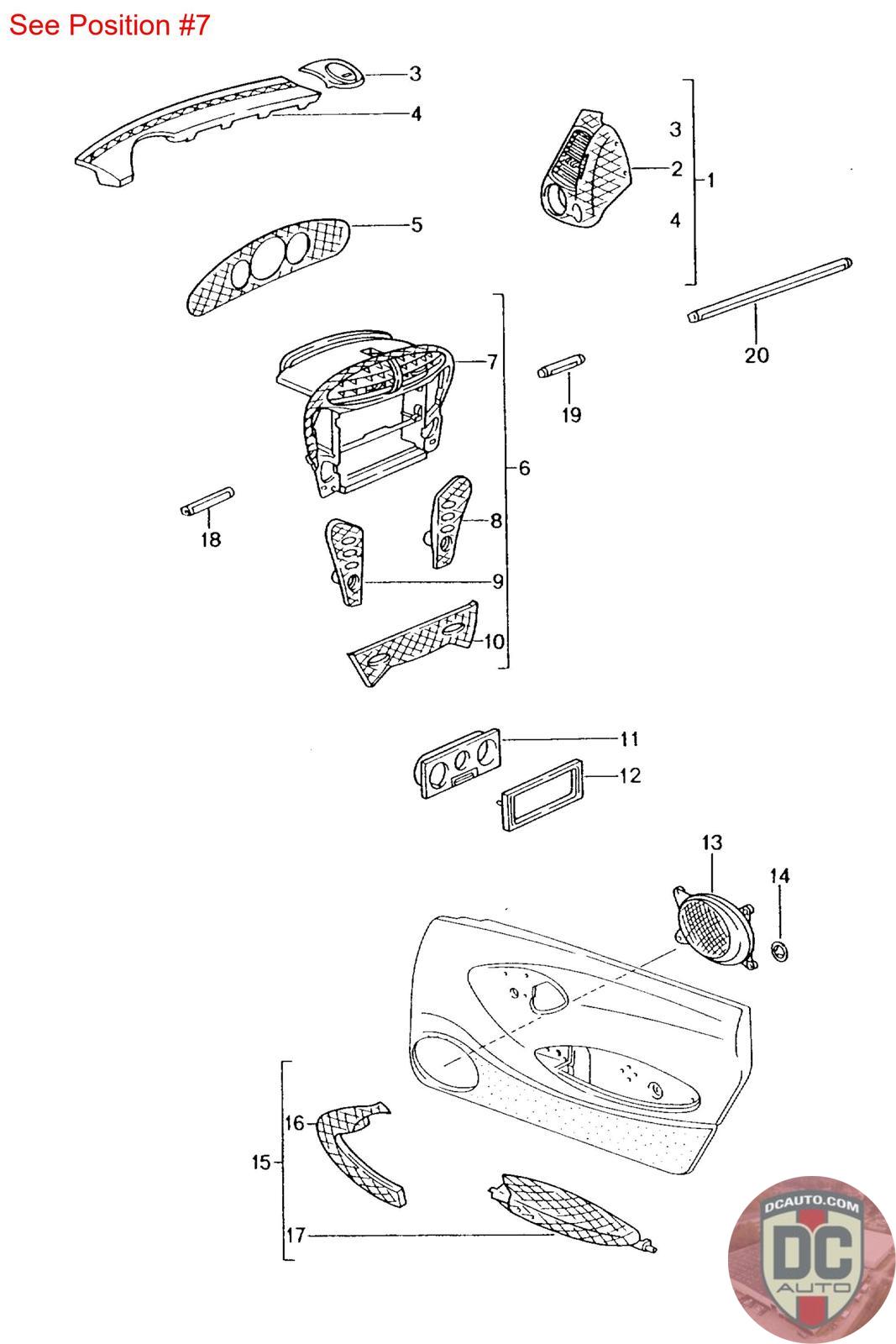 See Position #7

3
4
3
2
1
4
5
20
7
19
6
18
8
9
10
11
12
13
14
16
15
17

DCAUTO.COM
DC
AUTO