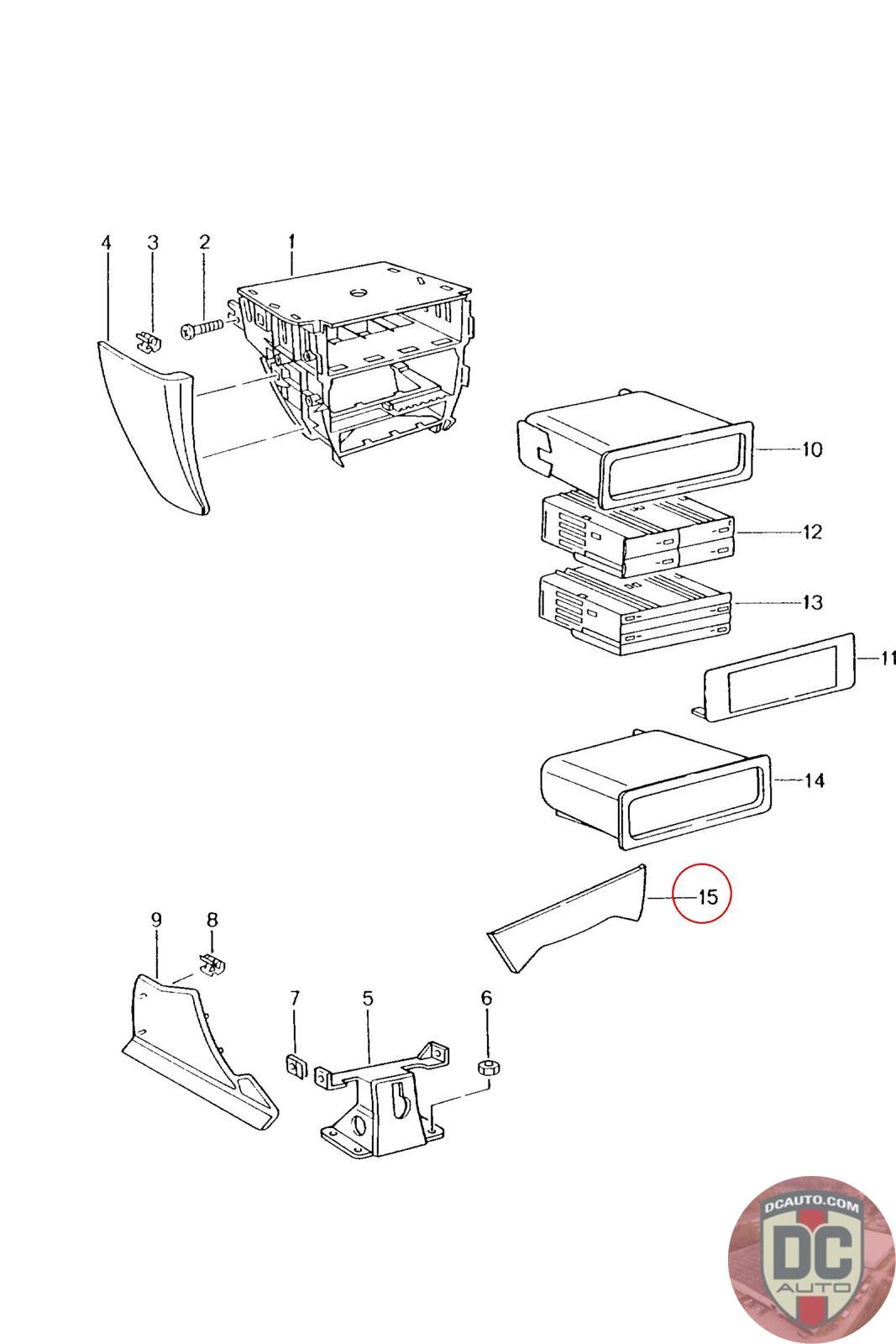 4
3
2
1
10
12
13
11
14
15
9
8
7
5
6
DCAUTO.COM
DC
AUTO