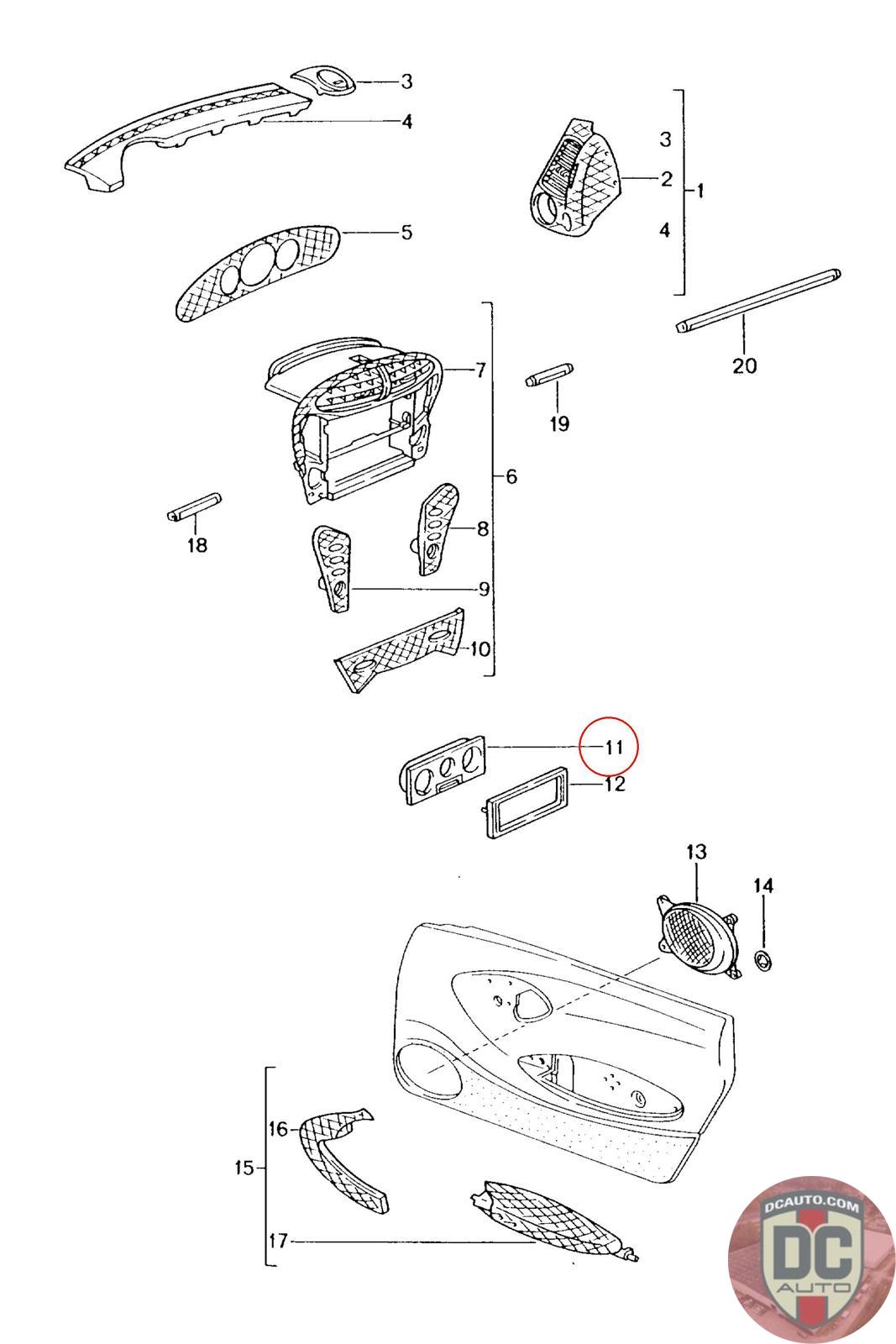 3
4
3
2
1
4
5
20
7
19
6
18
8
9
10
11
12
13
14
16
15
17
DCAUTO.COM
DC
AUTO