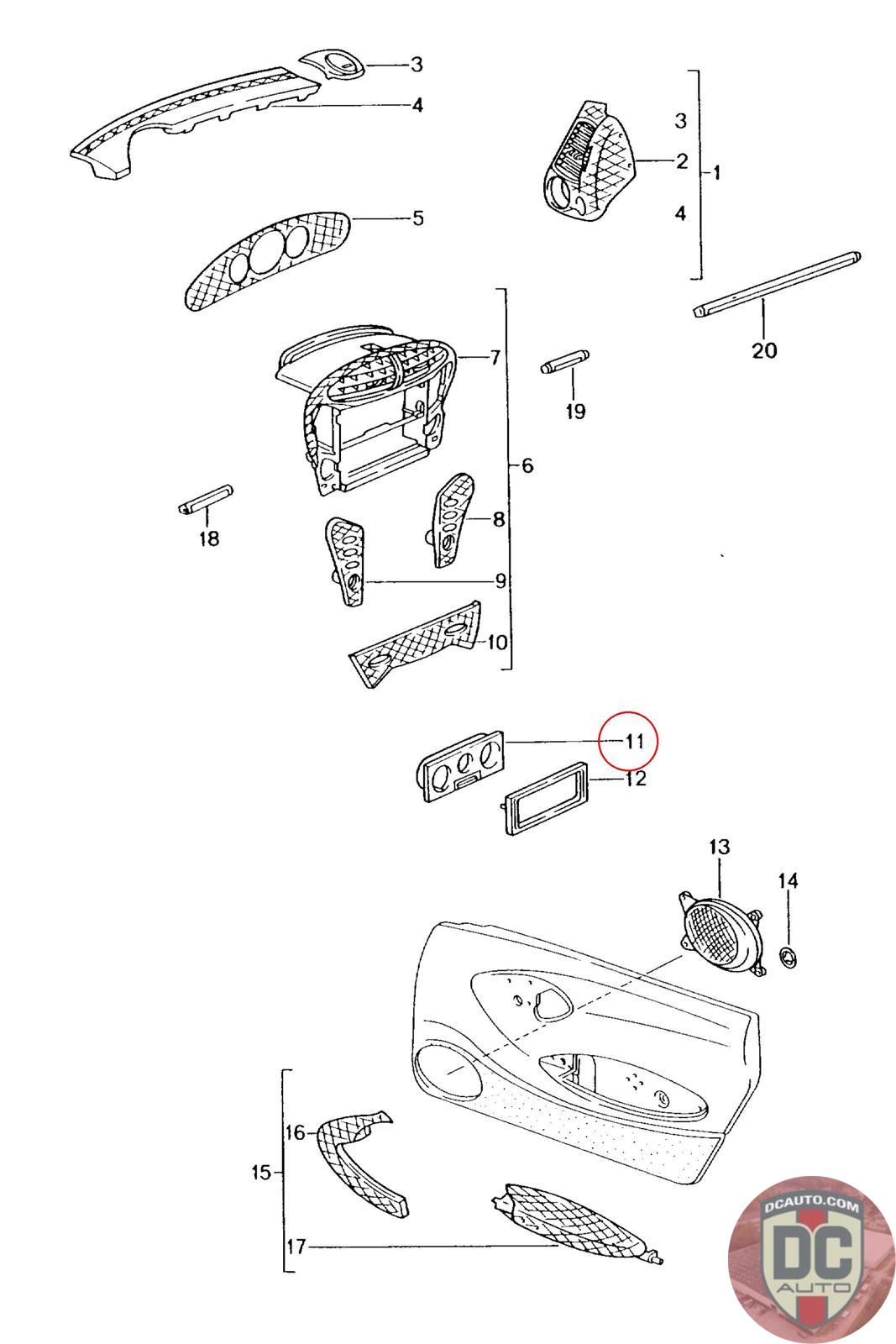 3
4
3
2
1
4
5
20
7
19
6
18
8
9
10
11
12
13
14
16
15
17
DCAUTO.COM
DC
AUTO