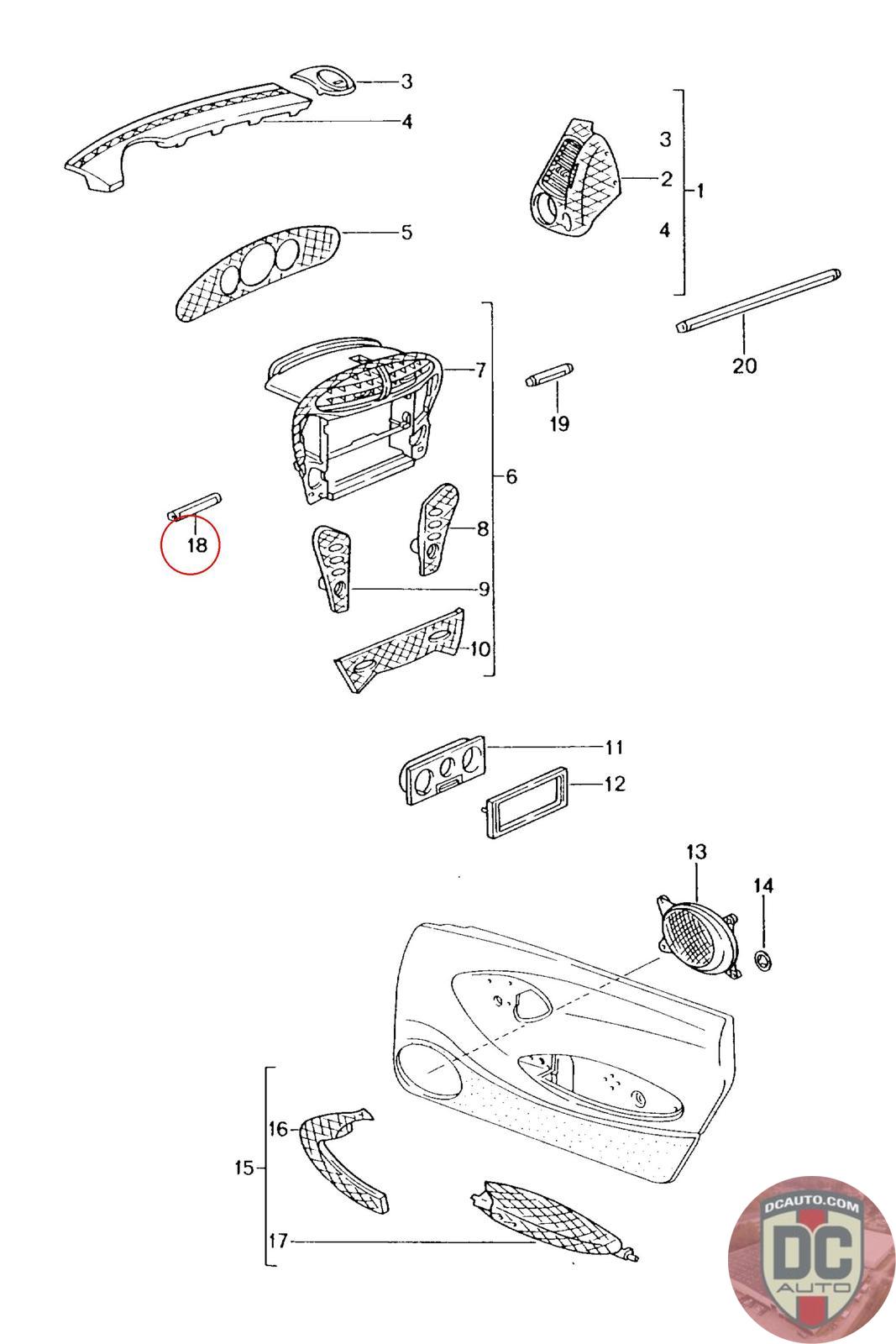 3
4
3
2
1
4
5
20
7
19
6
18
8
9
10
11
12
13
14
16
15
17
DCAUTO.COM
DC
AUTO