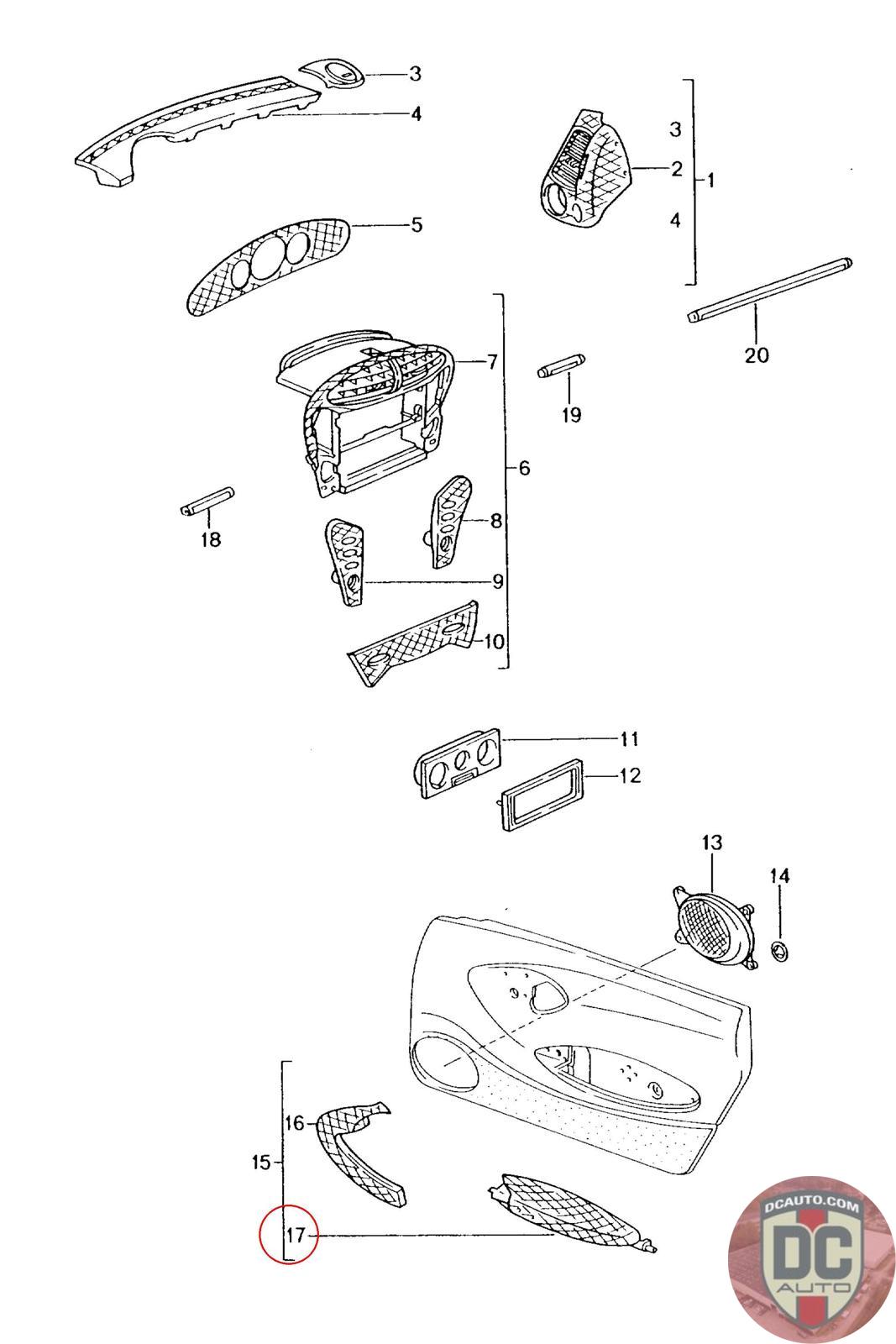 3
4
3
2
1
4
5
20
7
19
6
18
8
9
10
11
12
13
14
16
15
17
DCAUTO.COM
DC
AUTO