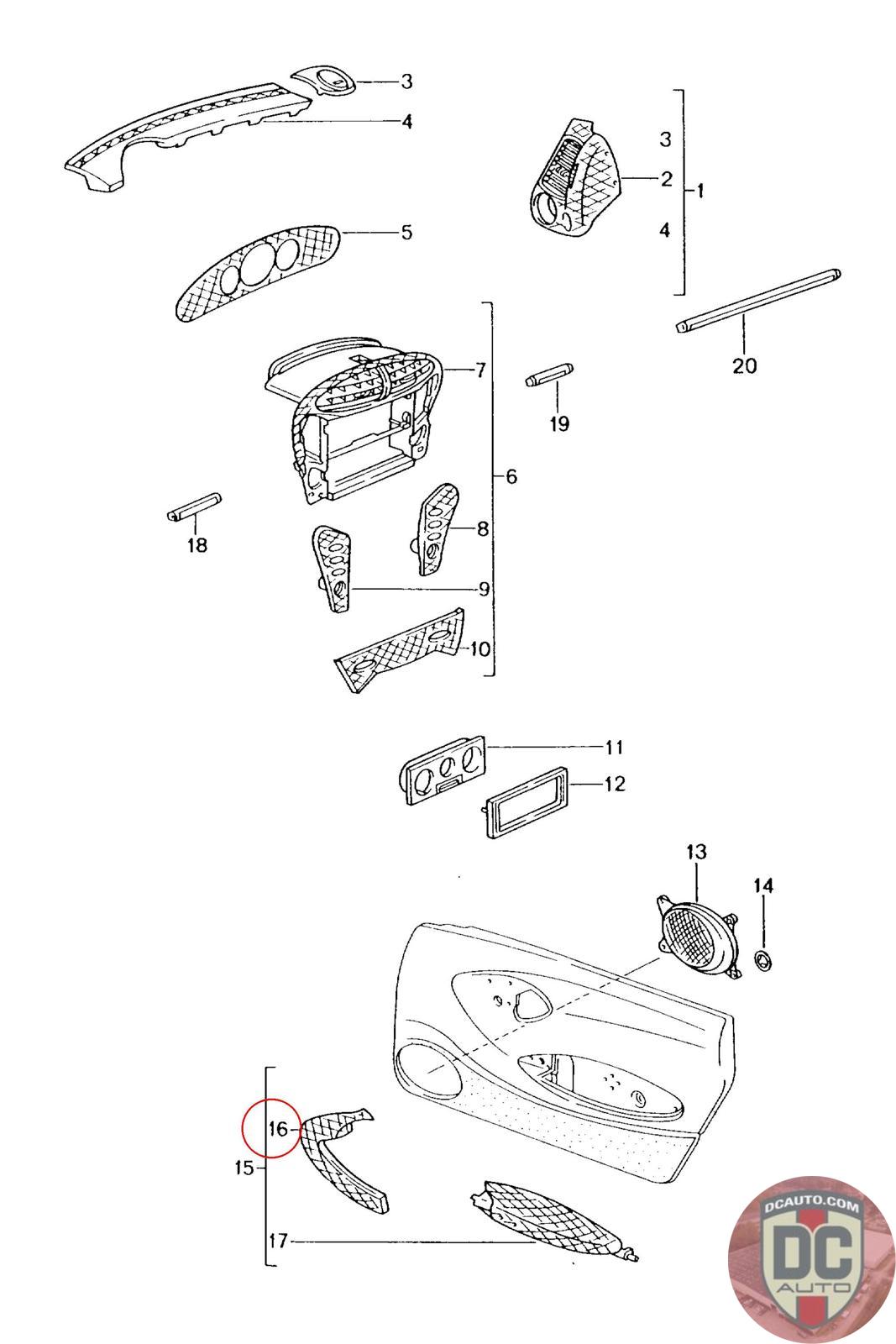 3
4
3
2
1
4
5
20
7
19
6
18
8
9
10
11
12
13
14
16
15
17
DCAUTO.COM
DC
AUTO