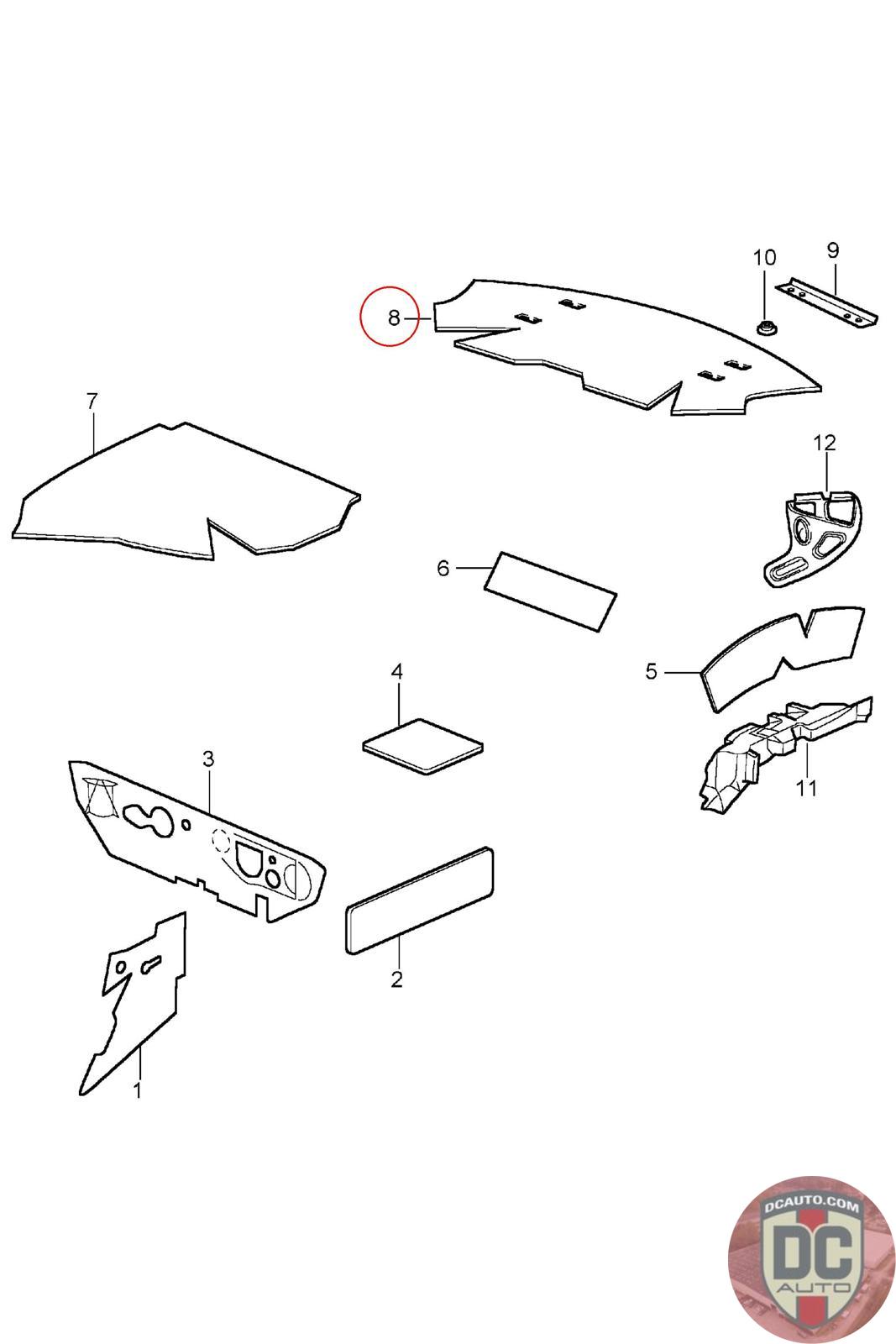 10
9
8
7
12
6
5
4
3
11
2
1
DCAUTO.COM
DC
AUTO