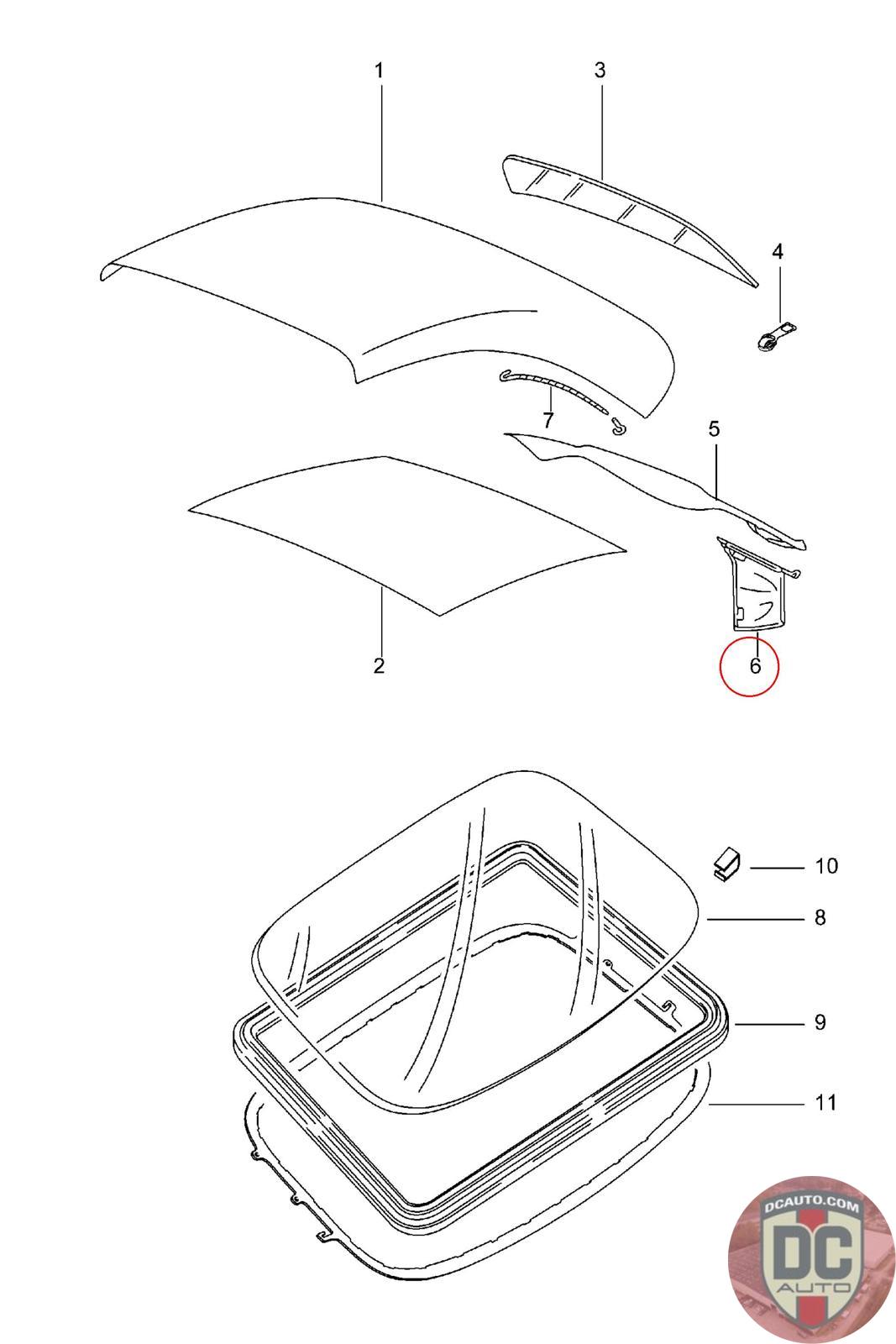 1
3
4
7
5
2
6
10
8
9
11
DCAUTO.COM
DC
AUTO