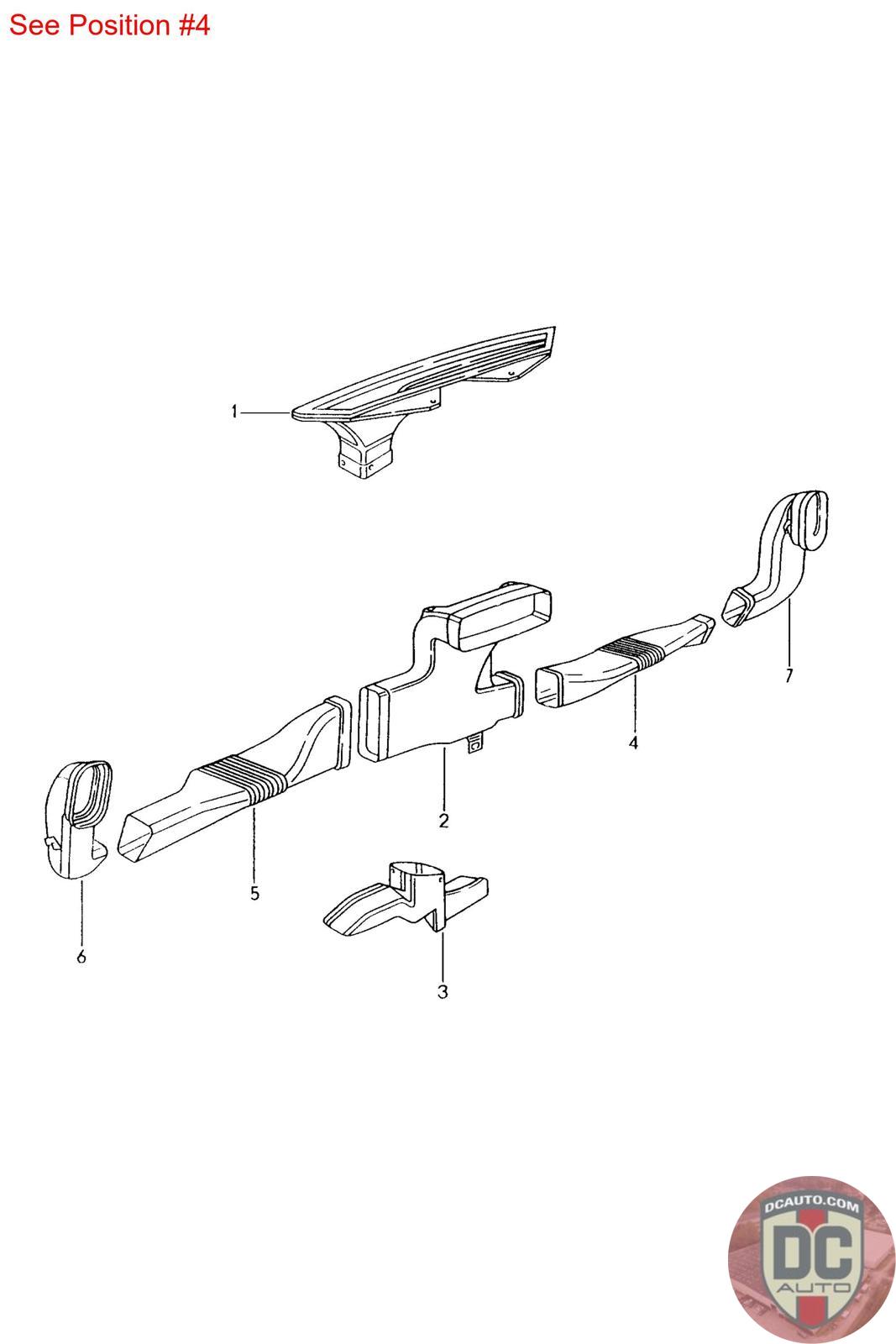 See Position #4

1

7

4

2

5

6

3

DCAUTO.COM
DC
AUTO