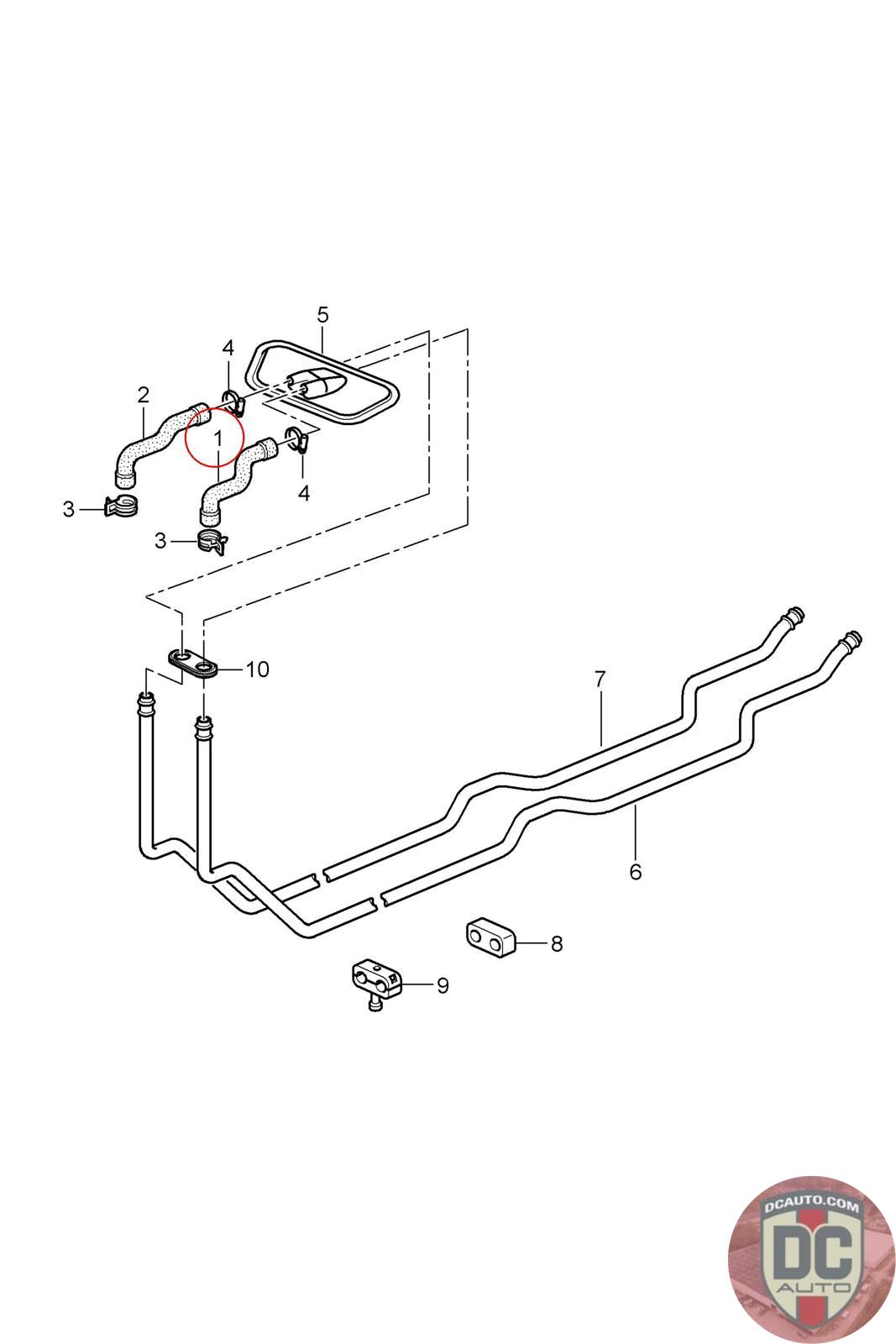 5
4
2
1
4
3
3
10
7
6
8
9
DCAUTO.COM
DC
AUTO