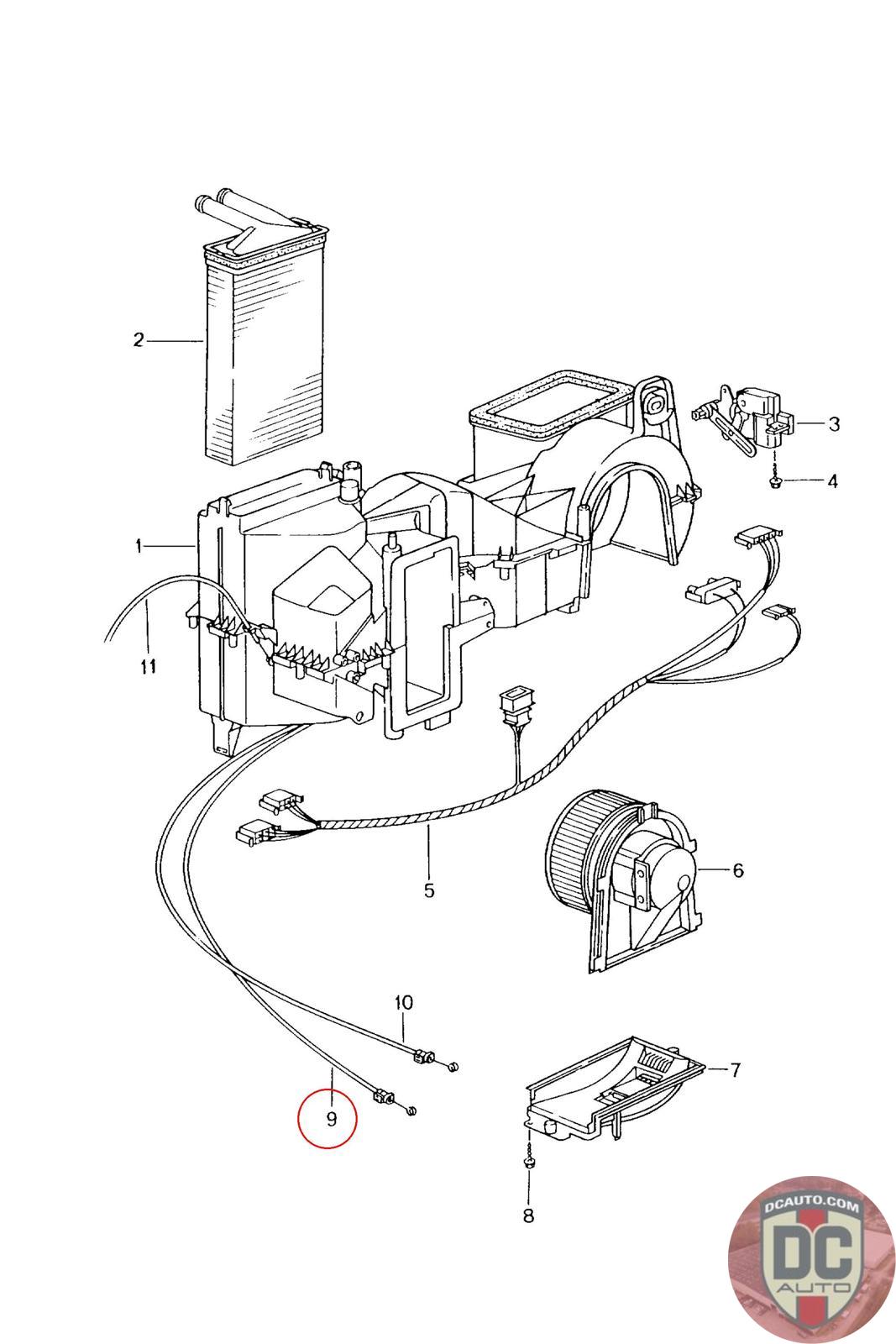 2
3
4
1
11
5
6
10
7
9
8
DCAUTO.COM
DC
AUTO