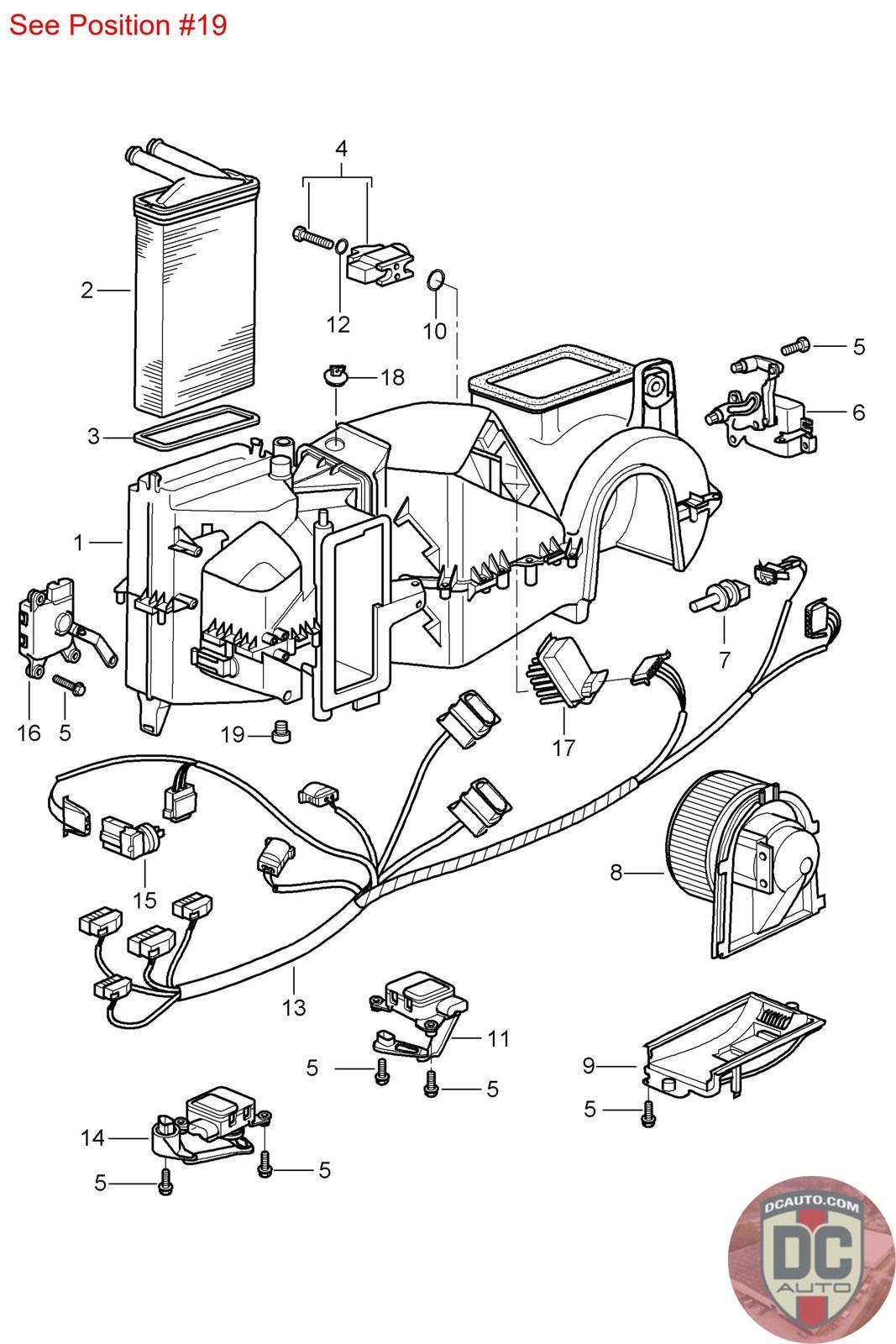 See Position #19

4
2
12
10
5
18
6
3
1
7
16
5
19
17
15
8
13
11
5
5
9
5
14
5
5

DCAUTO.COM
DC
AUTO