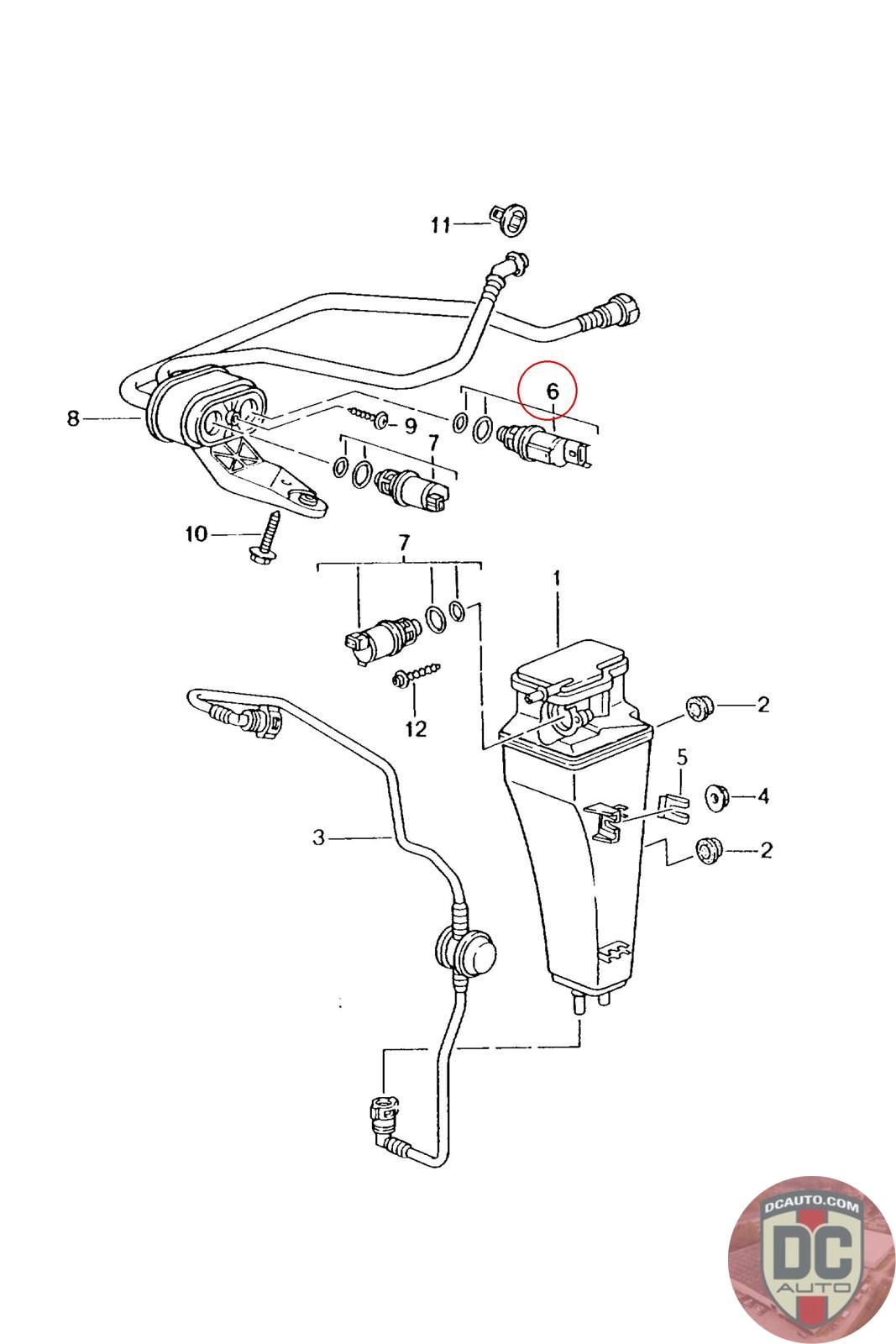 11

6

8

9

7

10

7

1

2

12

5

4

3

2

DCAUTO.COM
DC
AUTO