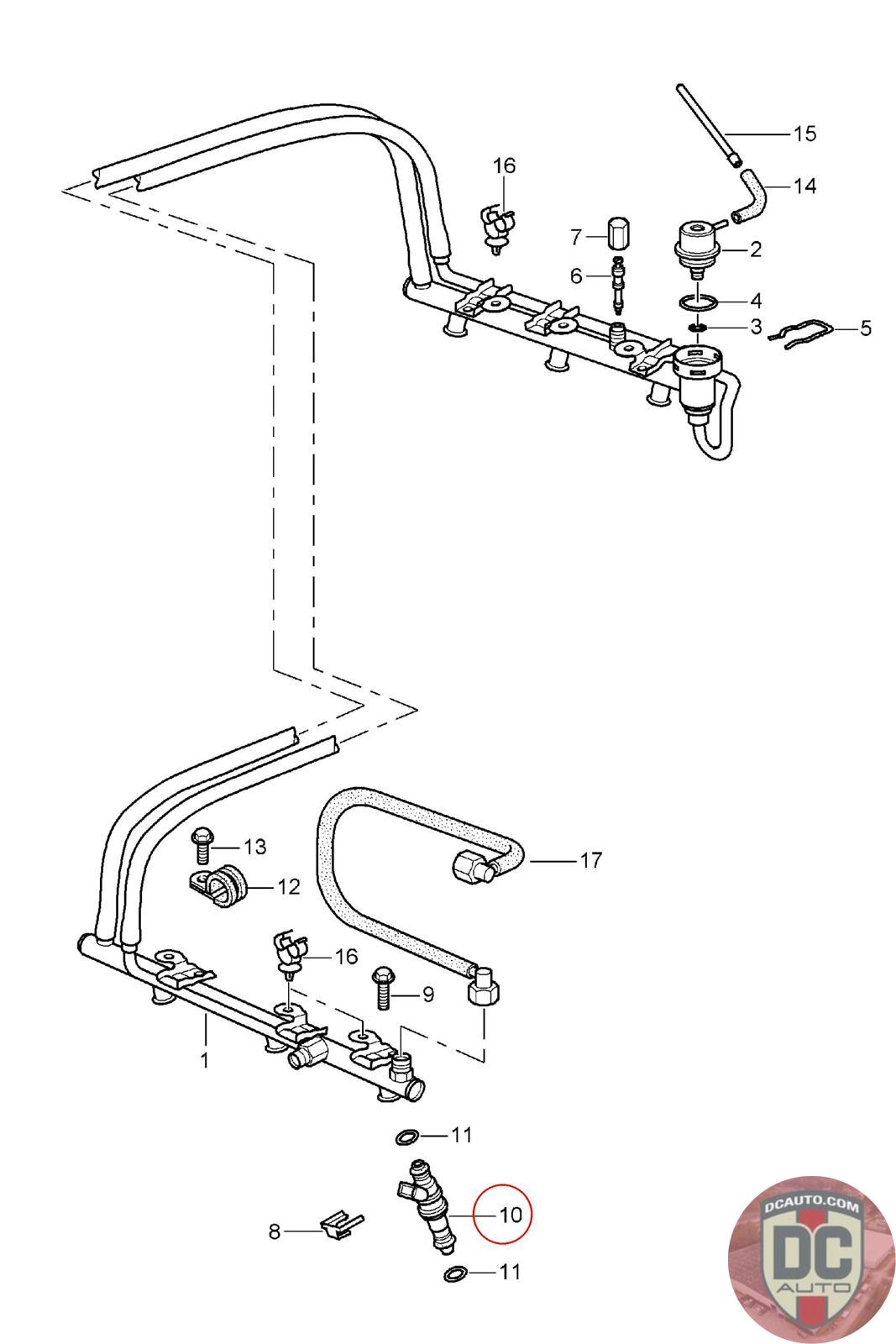 15
16
14
7
2
6
4
3
5
13
17
12
16
9
1
11
10
8
11
DCAUTO.COM
DC
AUTO