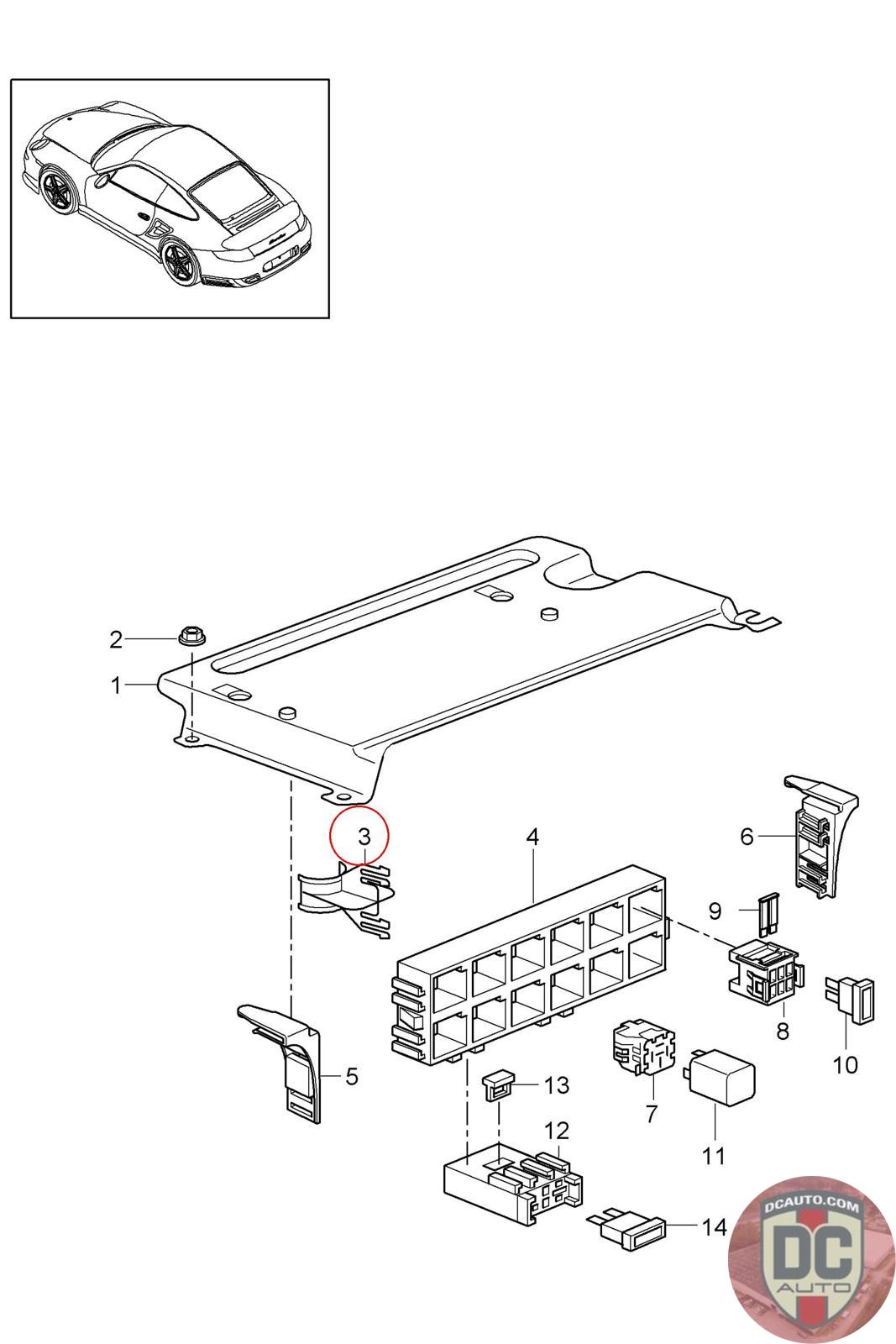 2
1
3
4
6
9
8
10
5
13
7
11
12
14
DCAUTO.COM
DC
AUTO