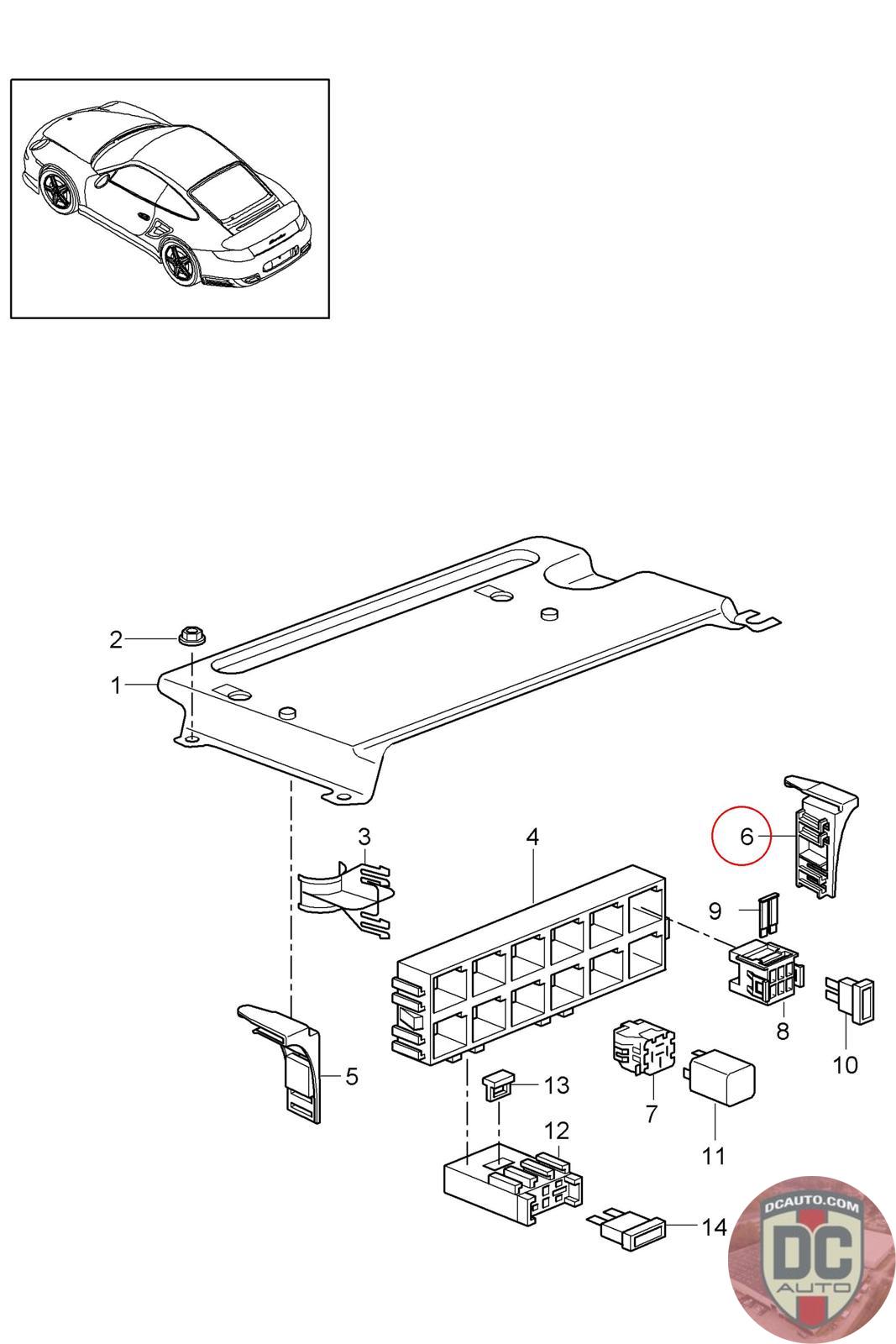 2
1
3
4
6
9
8
10
5
13
7
11
12
14
DCAUTO.COM
DC
AUTO