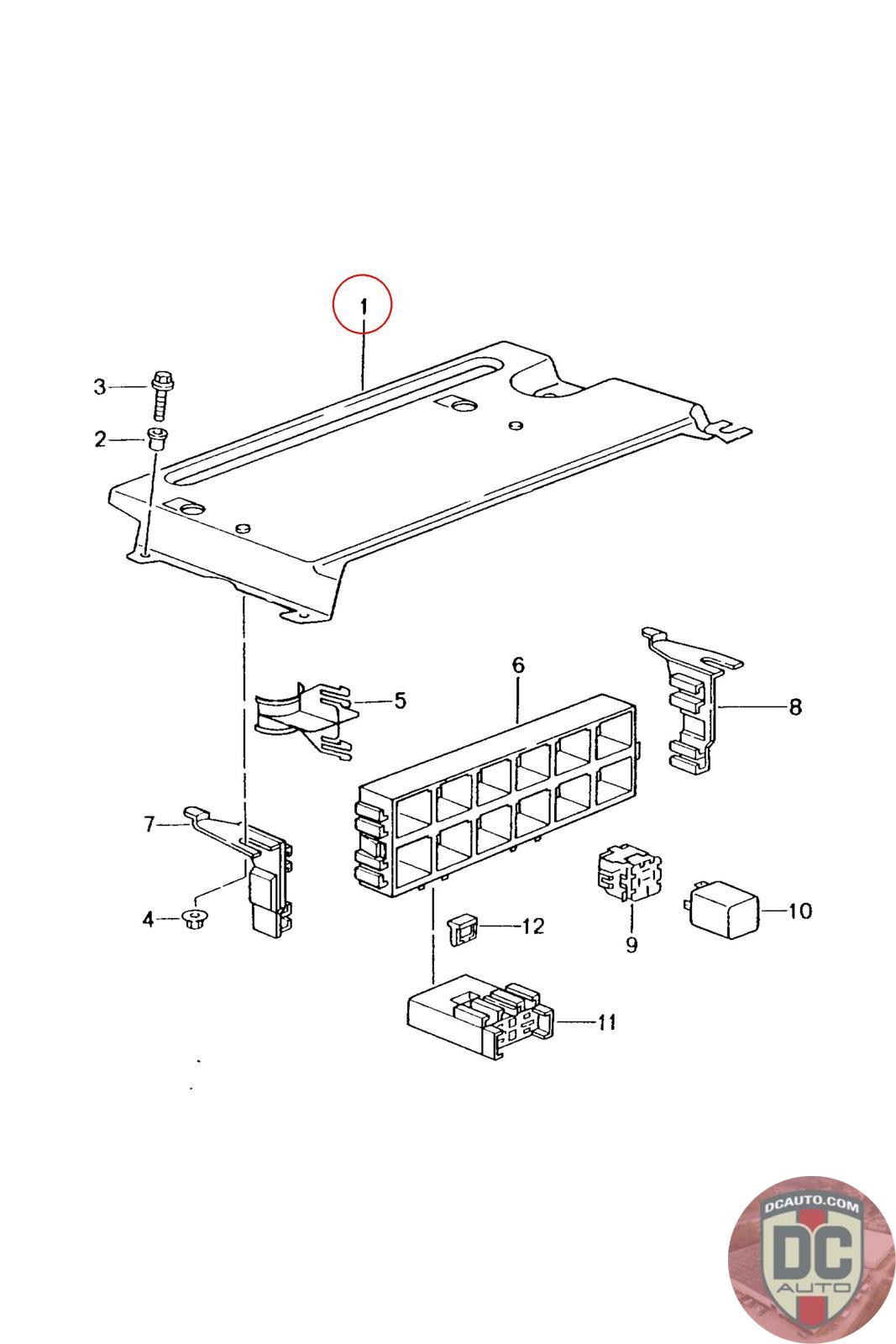 1
3
2
6
5
8
7
4
12
9
10
11
DCAUTO.COM
DC
AUTO