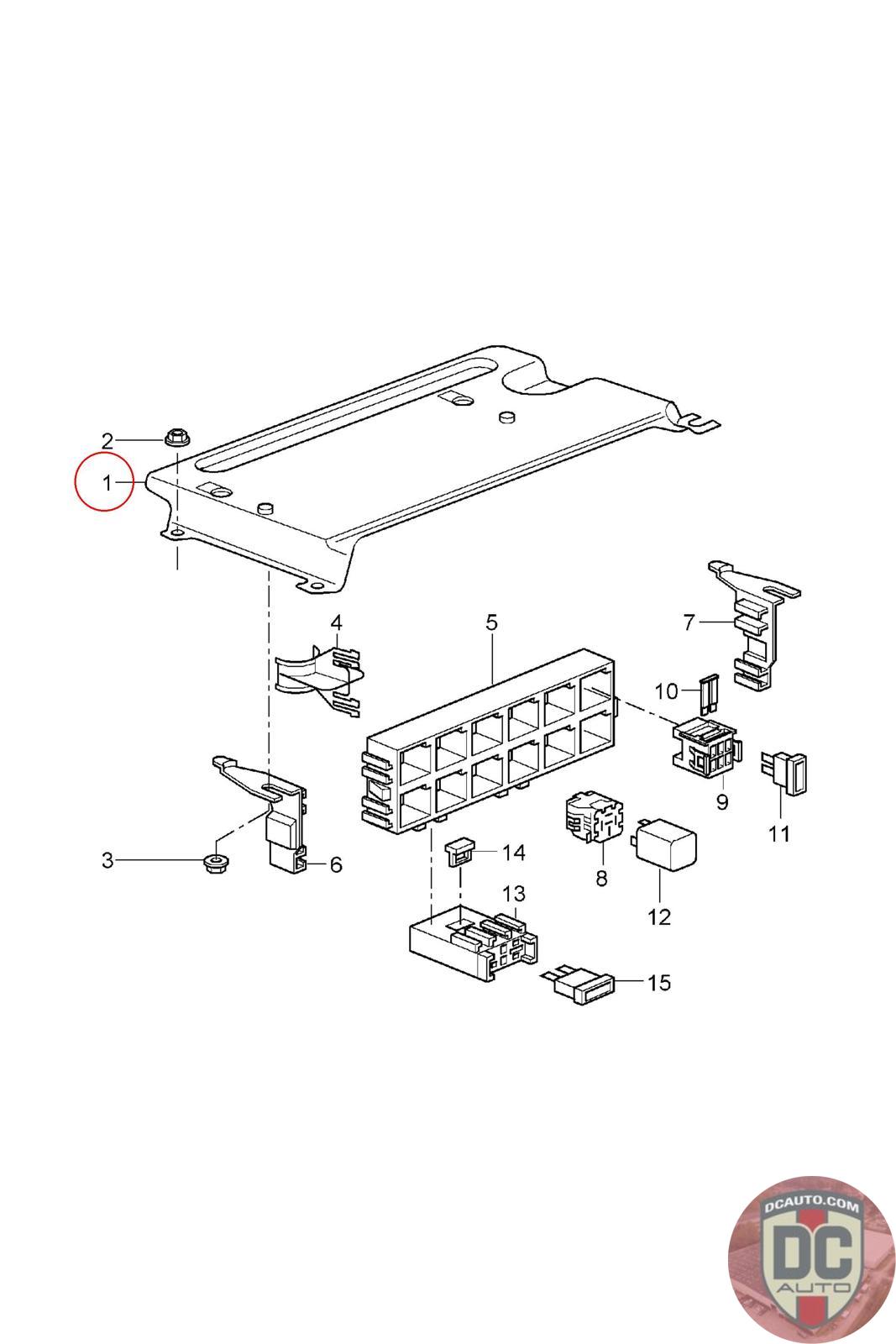 2
1
4
5
7
10
9
11
3
6
14
8
12
13
15
DCAUTO.COM
DC
AUTO