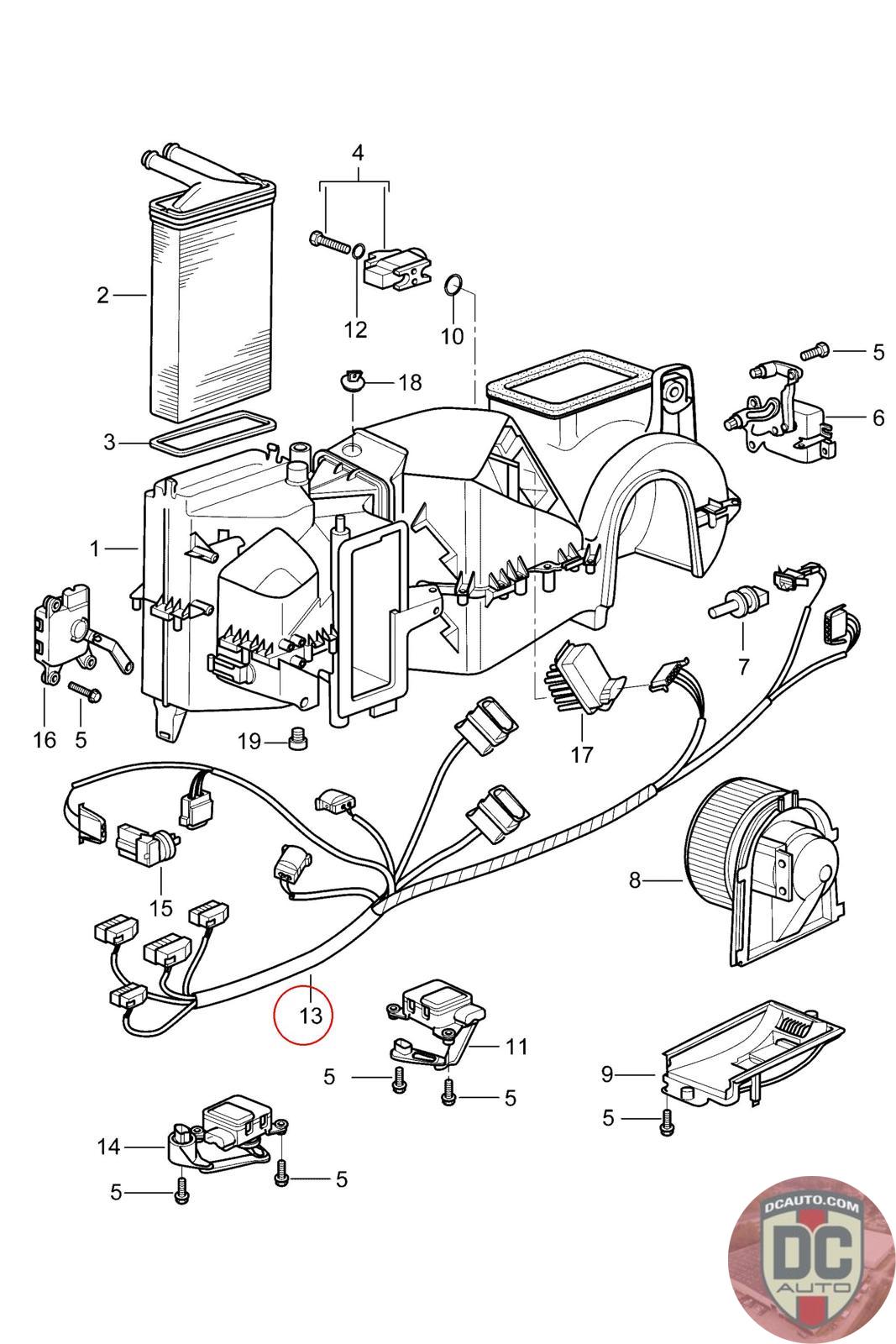 4
2
12
10
5
18
6
3
1
7
16
5
19
17
15
8
13
11
5
5
9
5
14
5
5
DCAUTO.COM
DC
AUTO