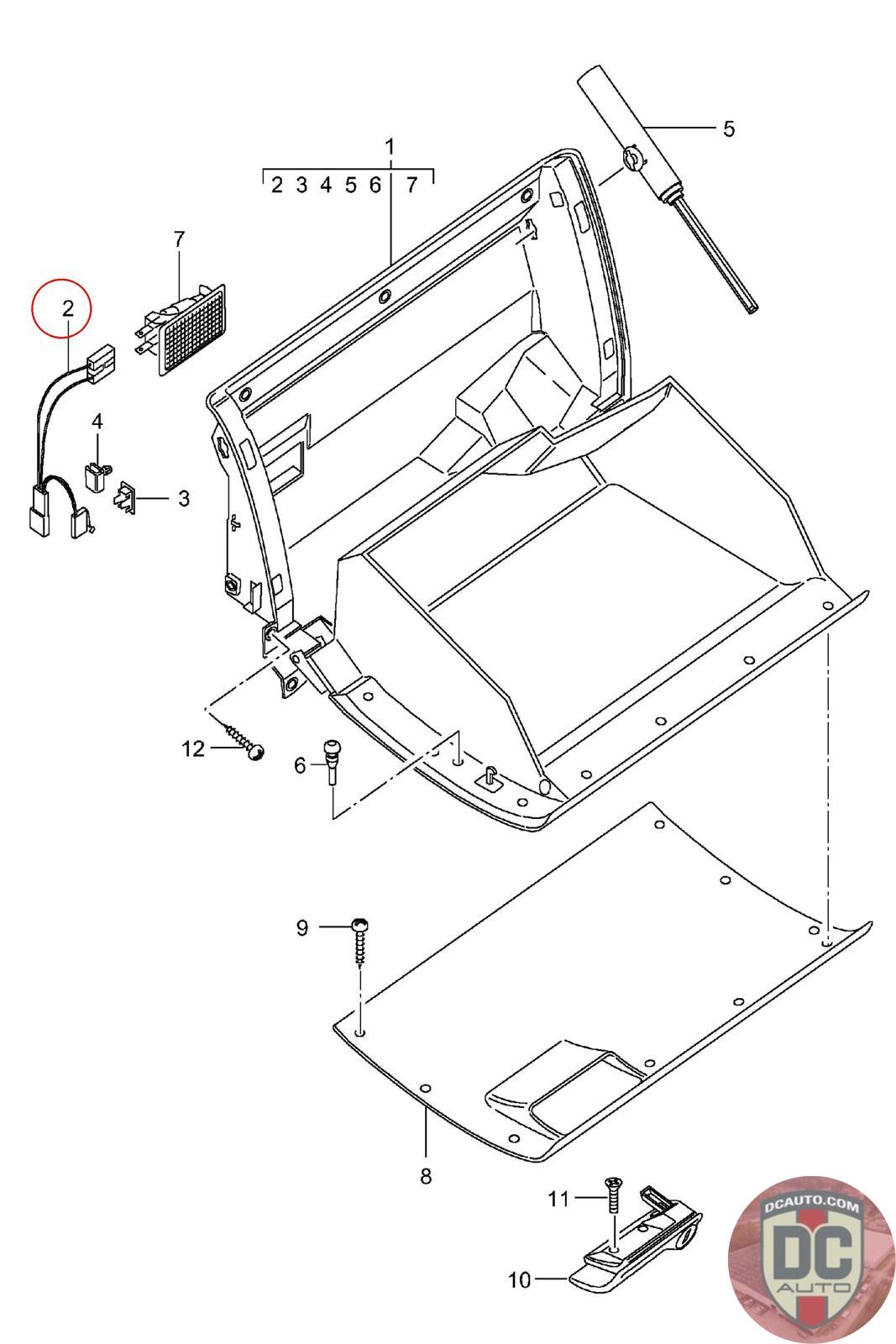 1
2 3 4 5 6 7
5
7
2
4
3
12
6
9
8
11
10
DCAUTO.COM
DC
AUTO