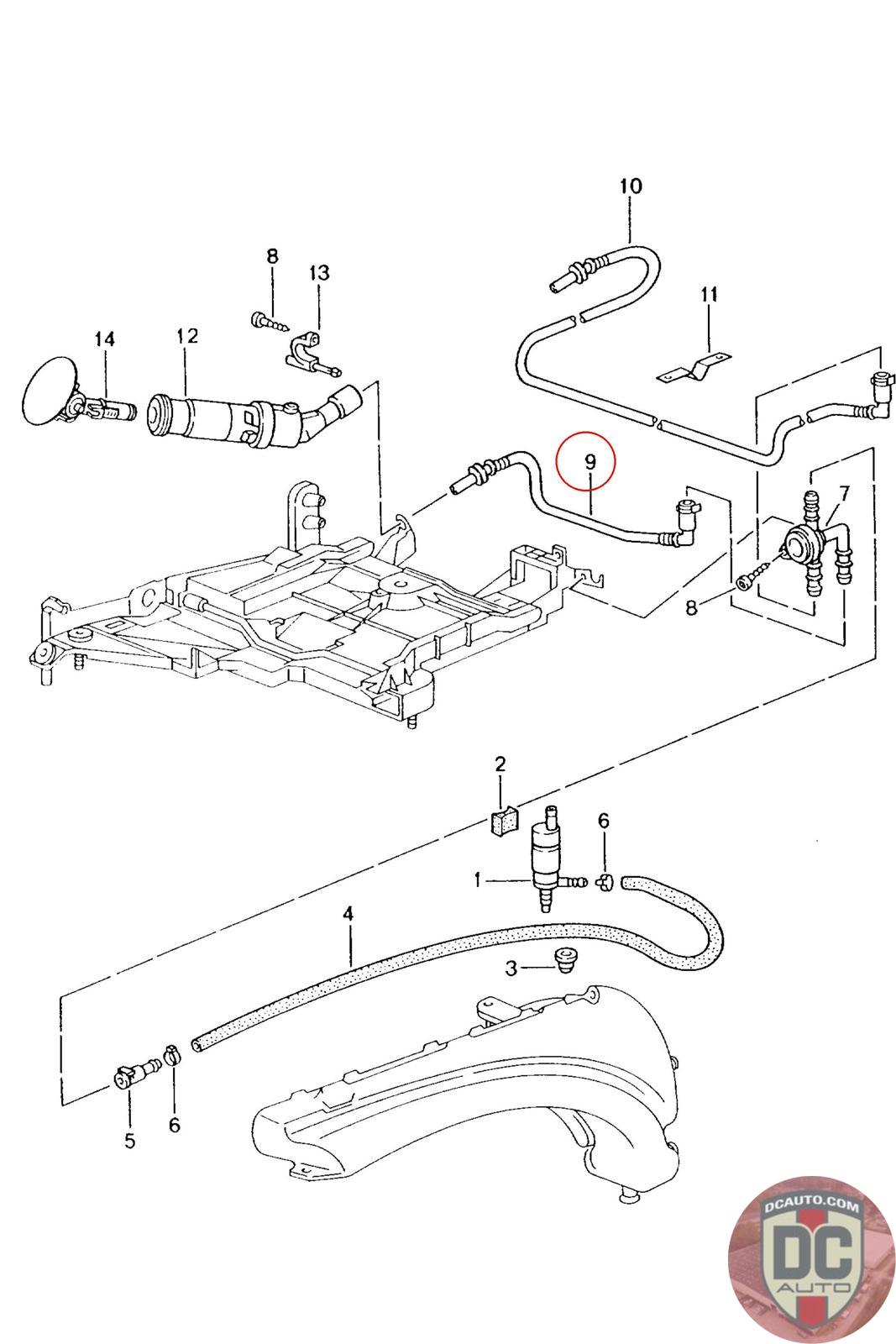 10
8
13
11
14
12
9
7
8
2
6
1
4
3
5
6
DCAUTO.COM
DC
AUTO