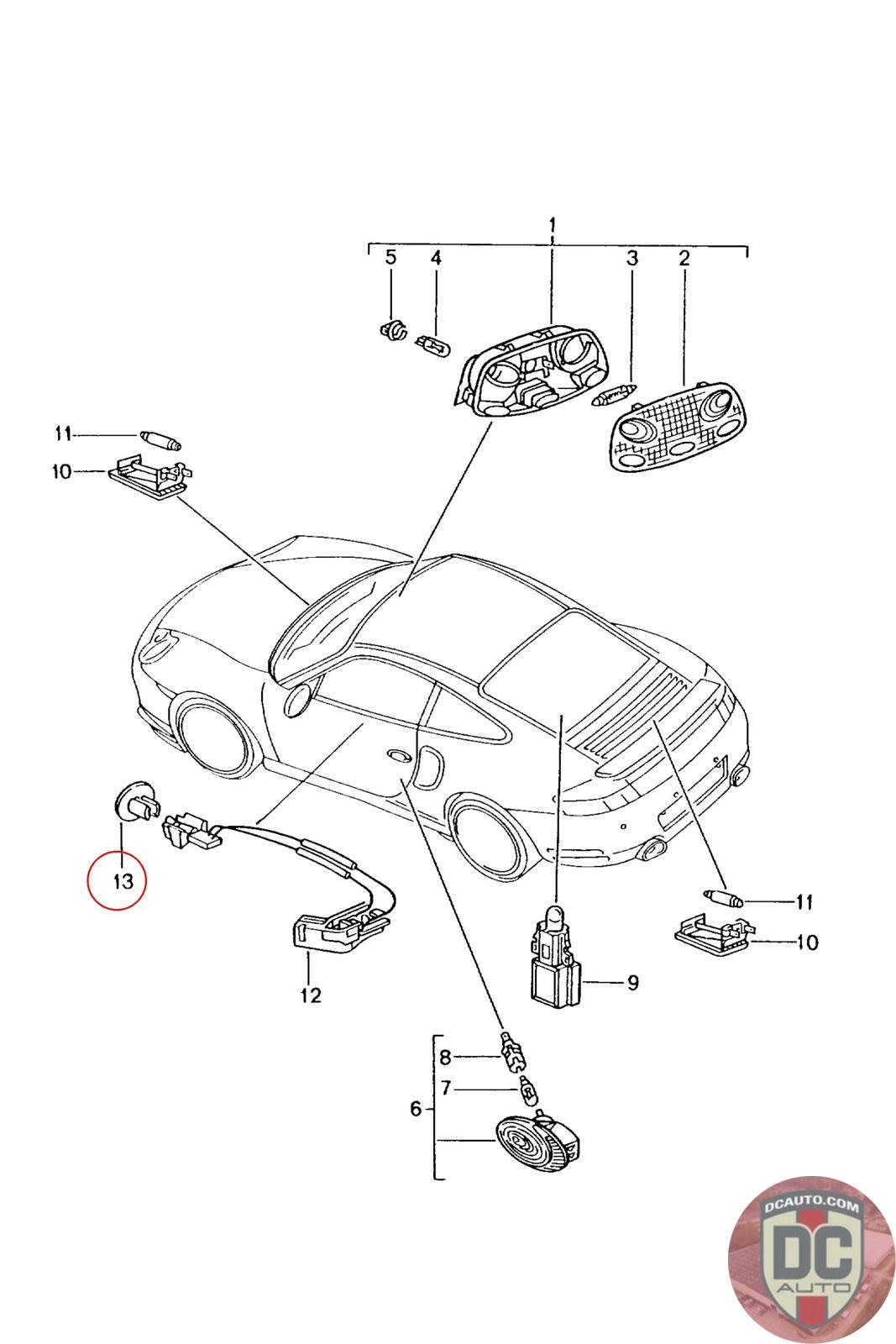 1
5
4
3
2
11
10
13
12
11
10
9
8
7
6
DCAUTO.COM
DC
AUTO