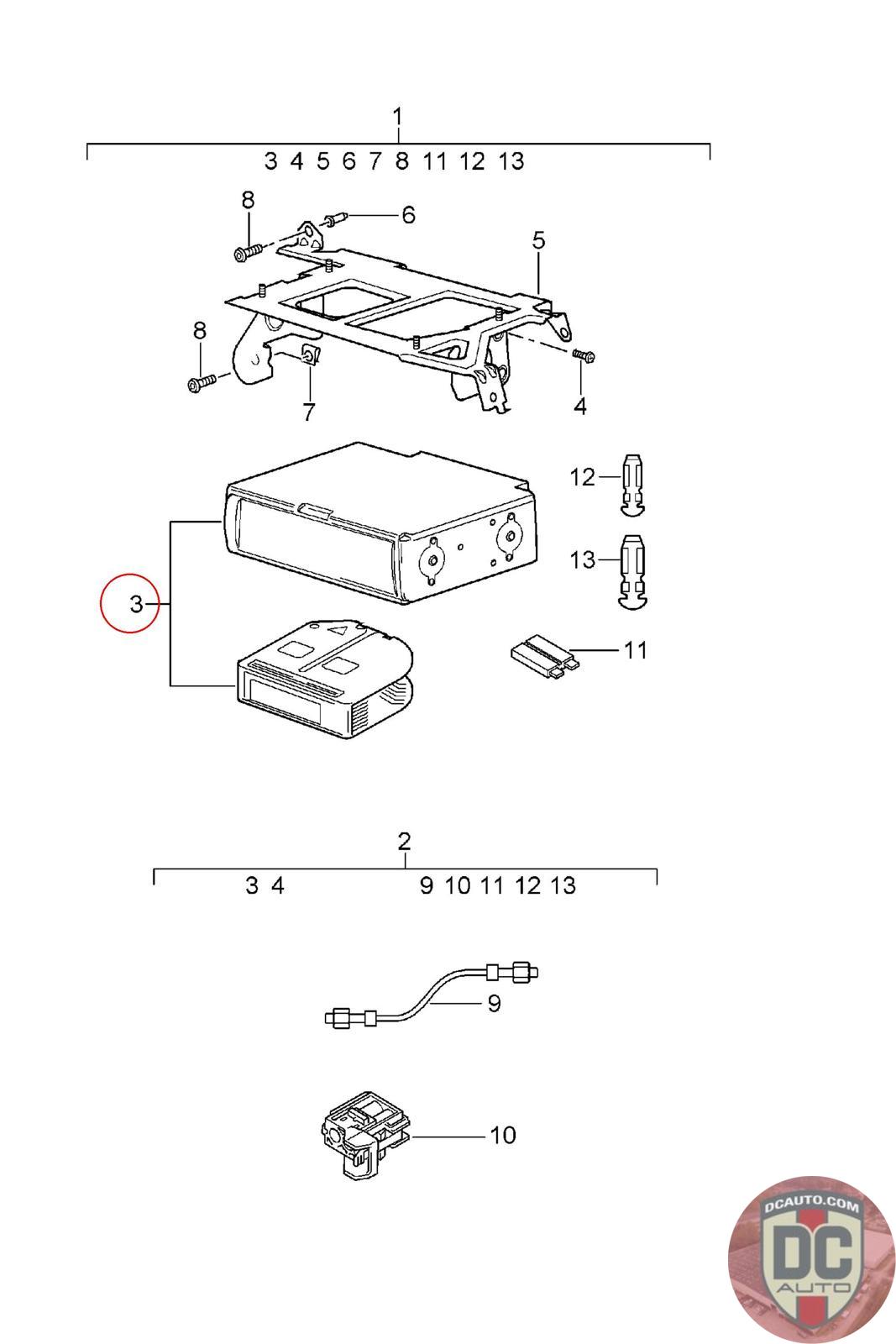 1
3 4 5 6 7 8 11 12 13

8
6
5
8
7
4

12
13
3
11

2
3 4 9 10 11 12 13

9

10

DCAUTO.COM
DC
AUTO