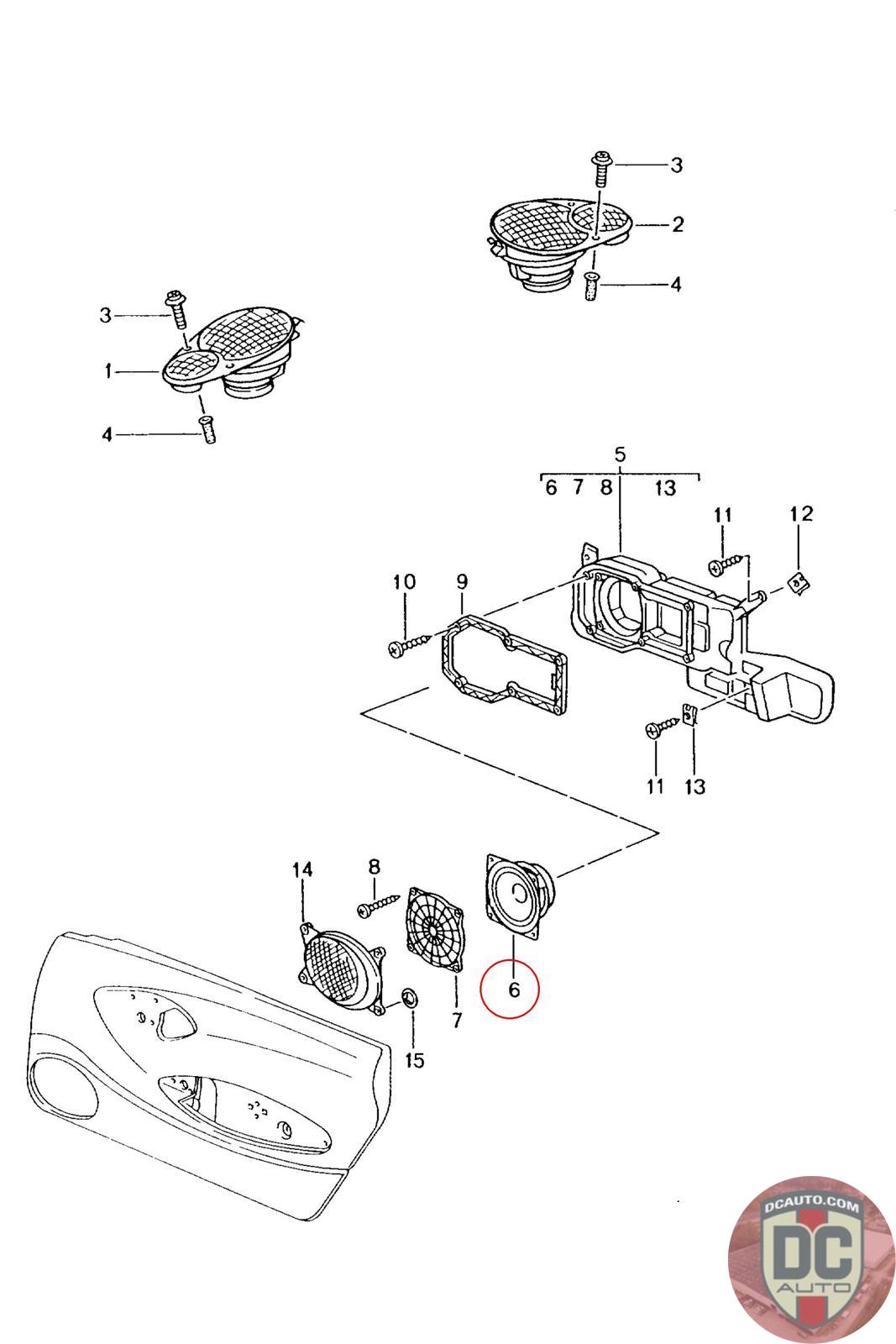 3
2
4
3
1
4
5
6 7 8 13
11
12
10
9
11
13
14
8
7
6
15
DCAUTO.COM
DC
AUTO