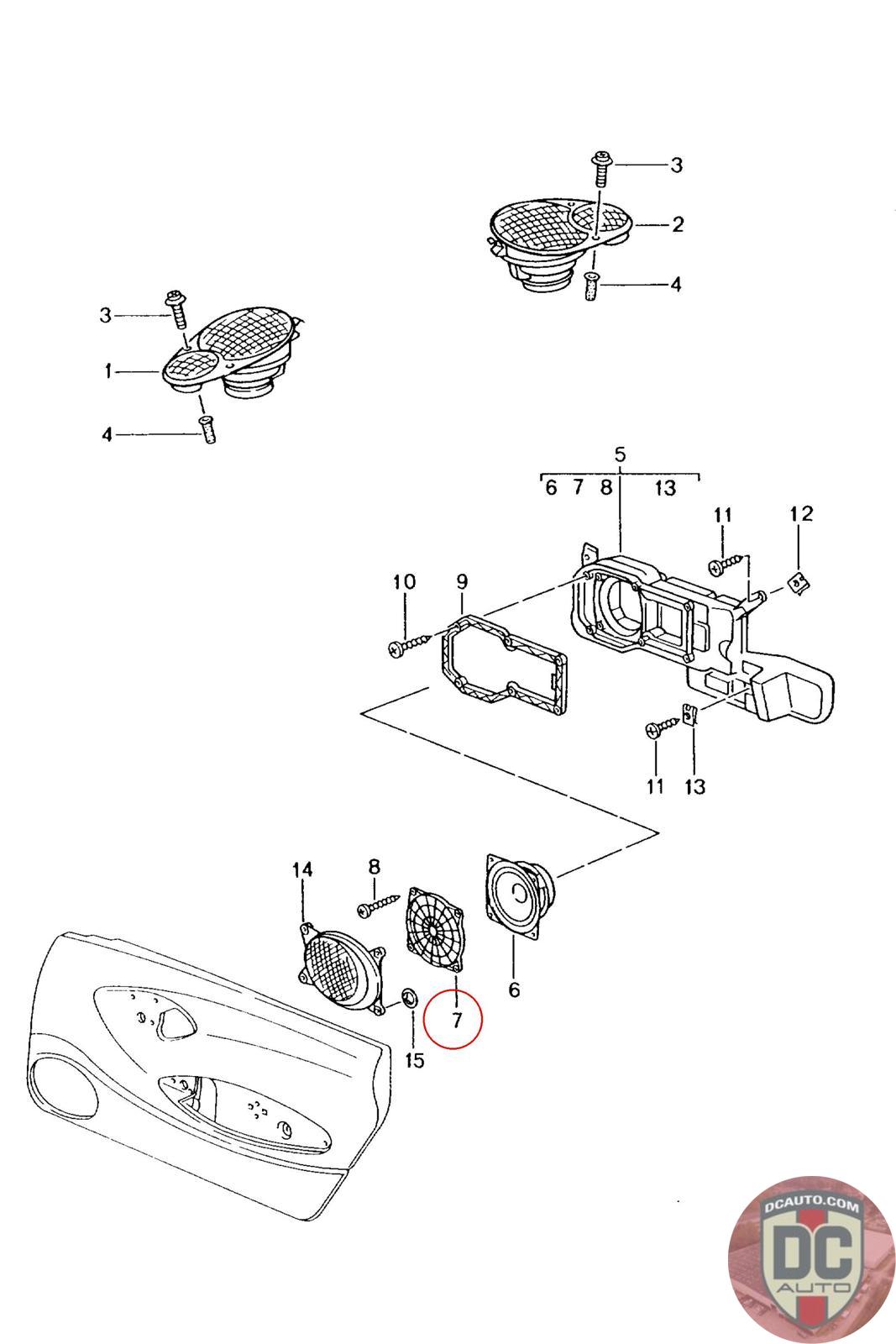 3
2
4
3
1
4
5
6 7 8 13
11
12
10
9
11
13
14
8
6
7
15
DCAUTO.COM
DC
AUTO