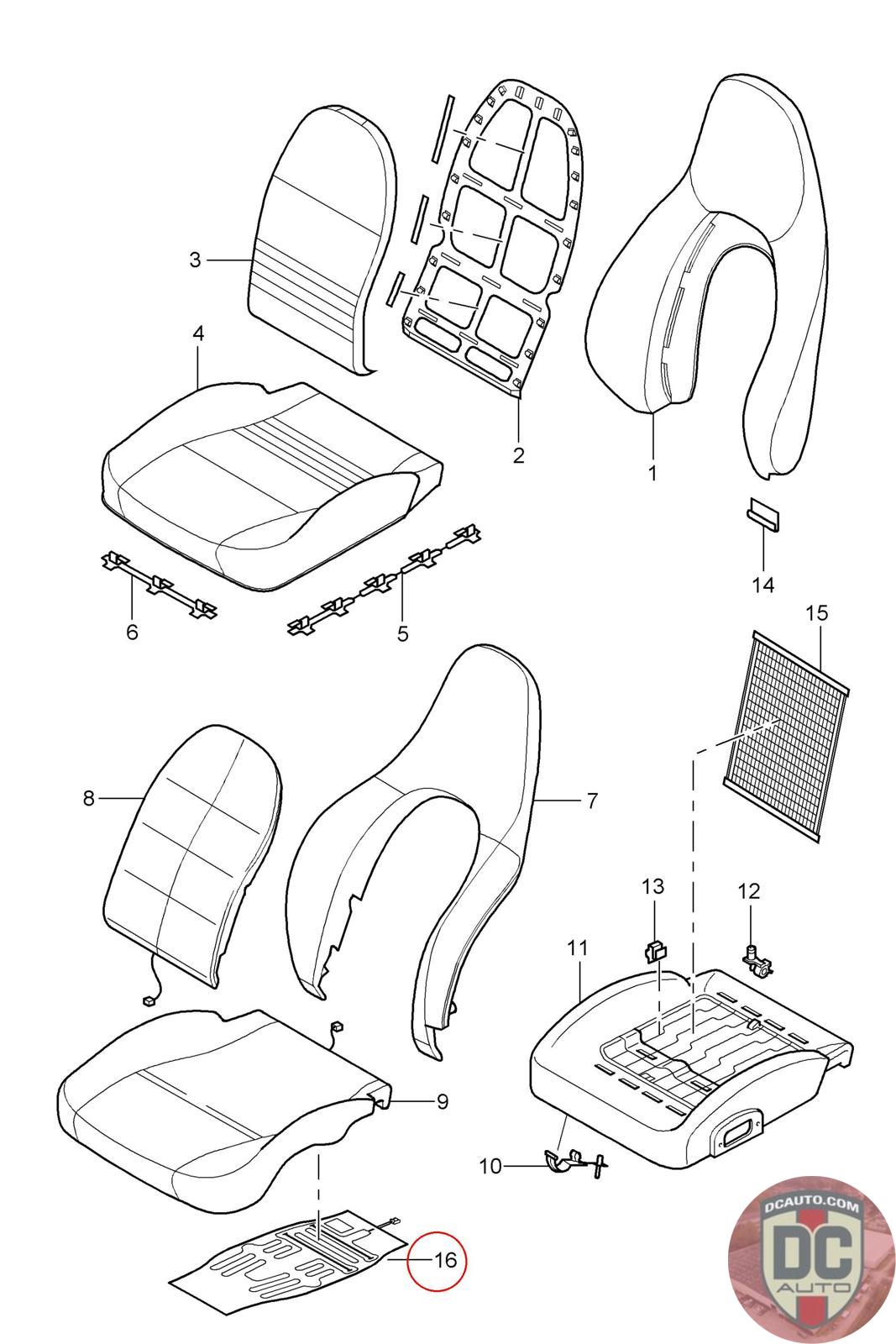 3
4
2
1
14
6
5
15
8
7
13
12
11
9
10
16
DCAUTO.COM
DC
AUTO