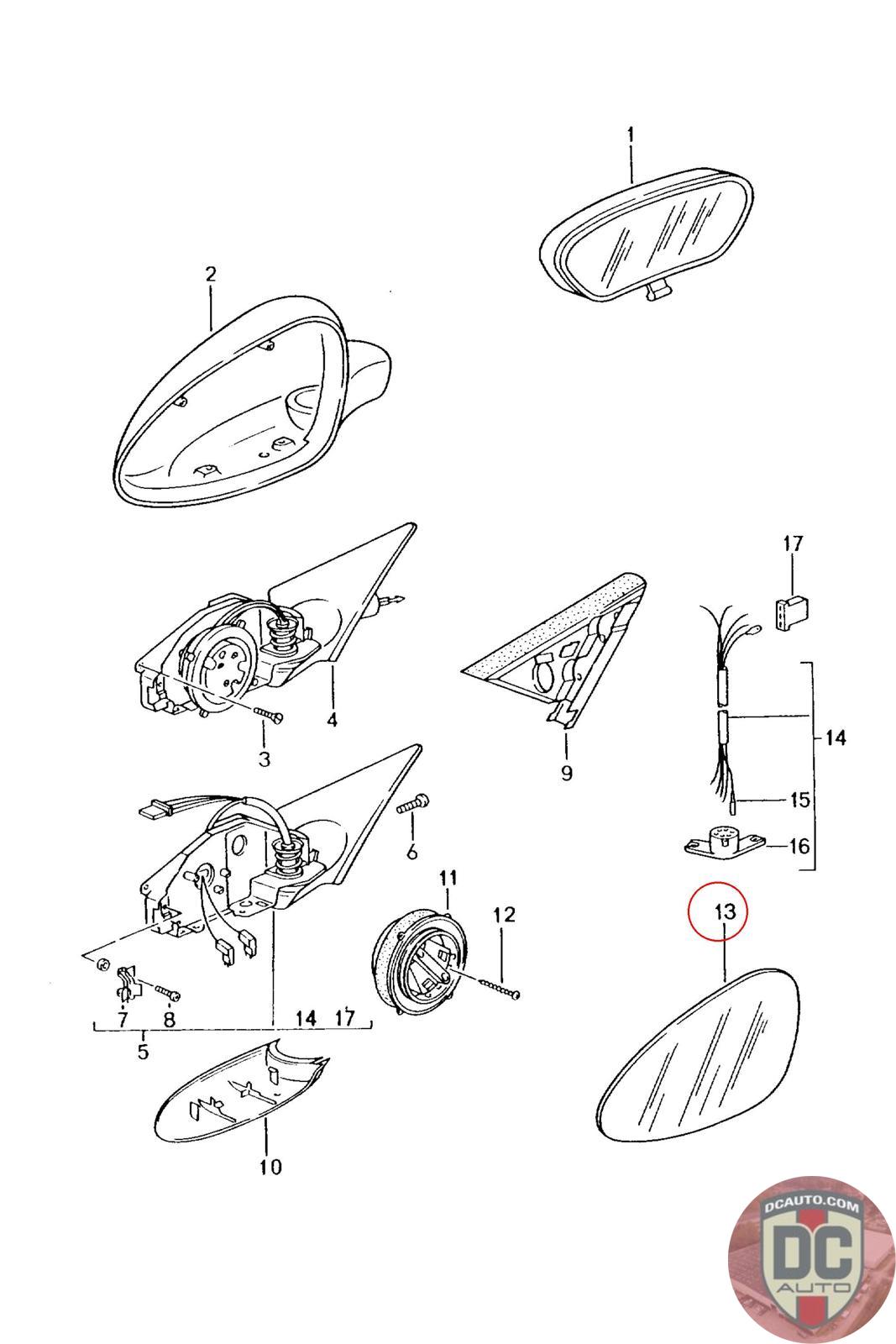 1

2

17

4

3

9

14

15

16

6

11

12

13

7

8

14

17

5

10

DCAUTO.COM
DC
AUTO