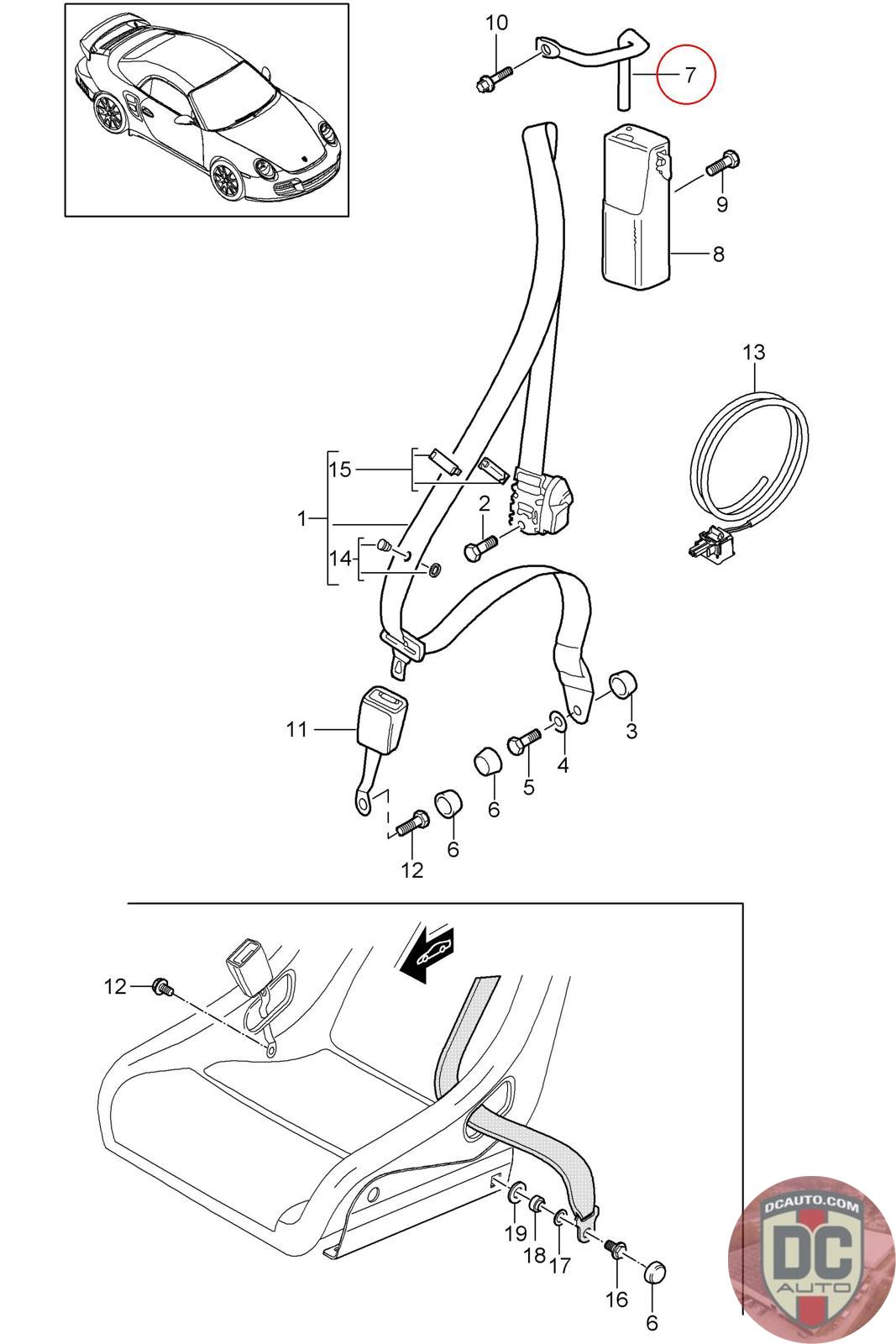 10
7
9
8
13
15
1
2
14
11
3
4
5
6
6
12
12
19
18
17
16
6
DCAUTO.COM
DC
AUTO