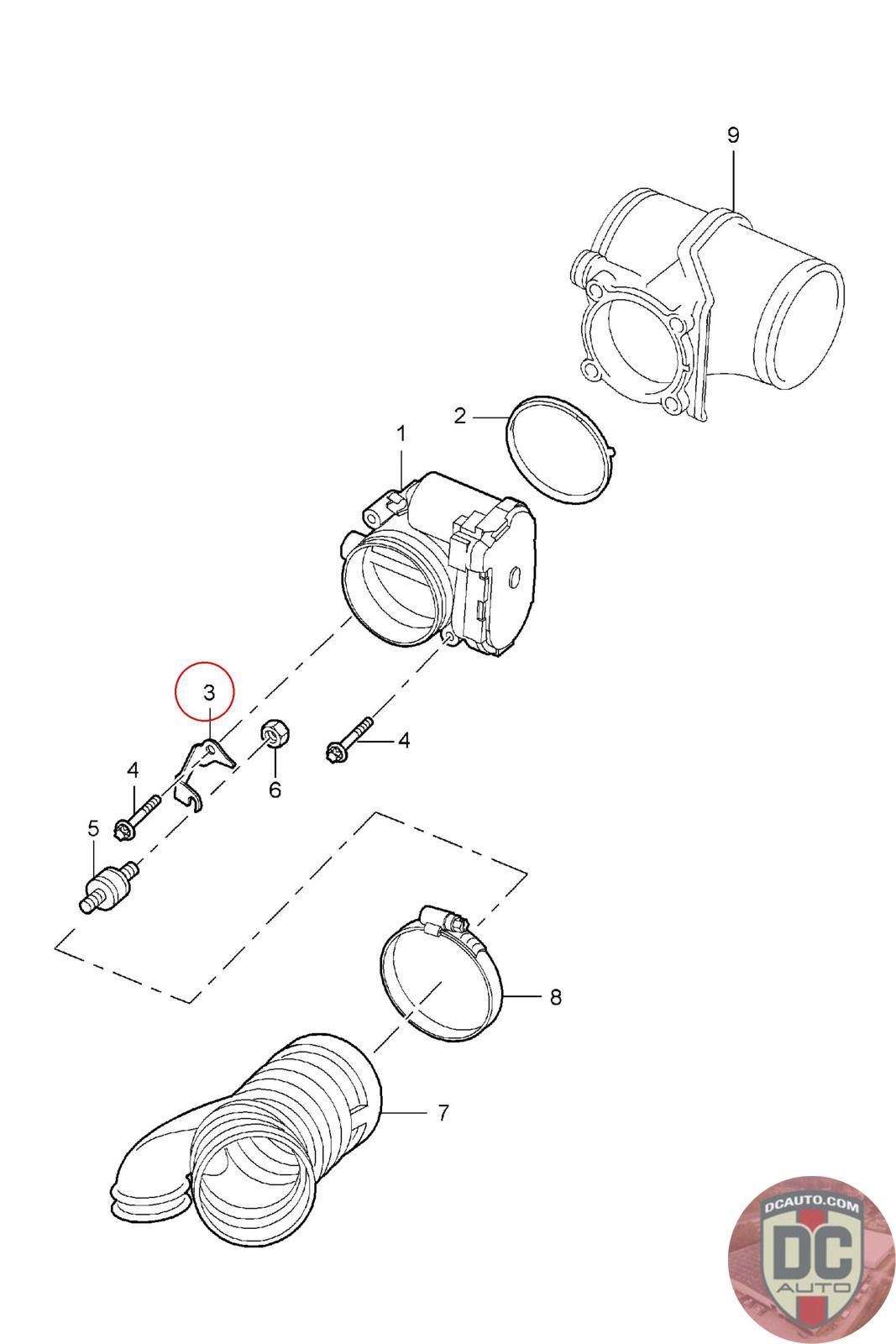 9

2

1

3

4

4

6

5

8

7

DCAUTO.COM
DC
AUTO