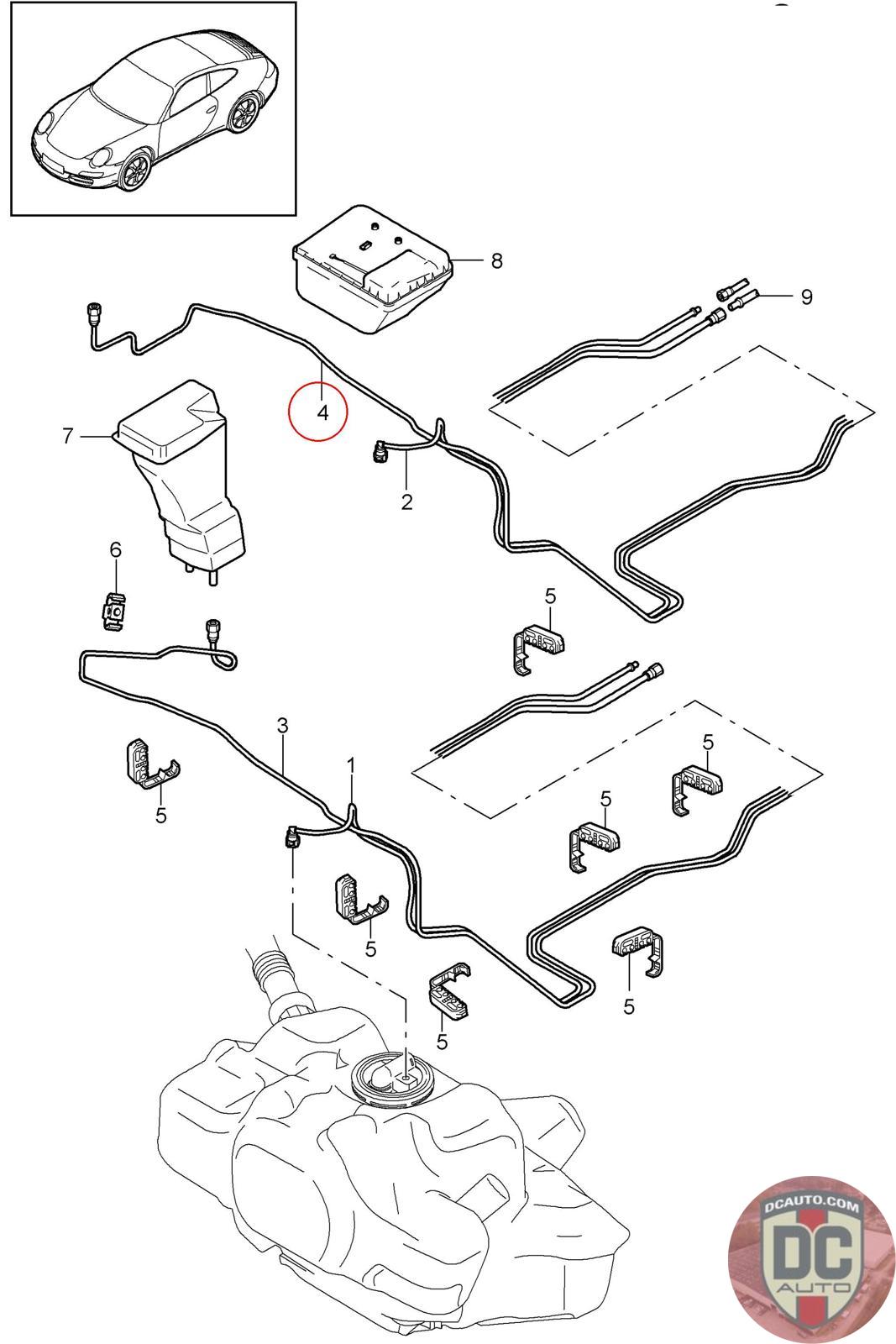 8
9
4
7
2
6
5
3
1
5
5
5
5
5
5
5
DCAUTO.COM
DC
AUTO