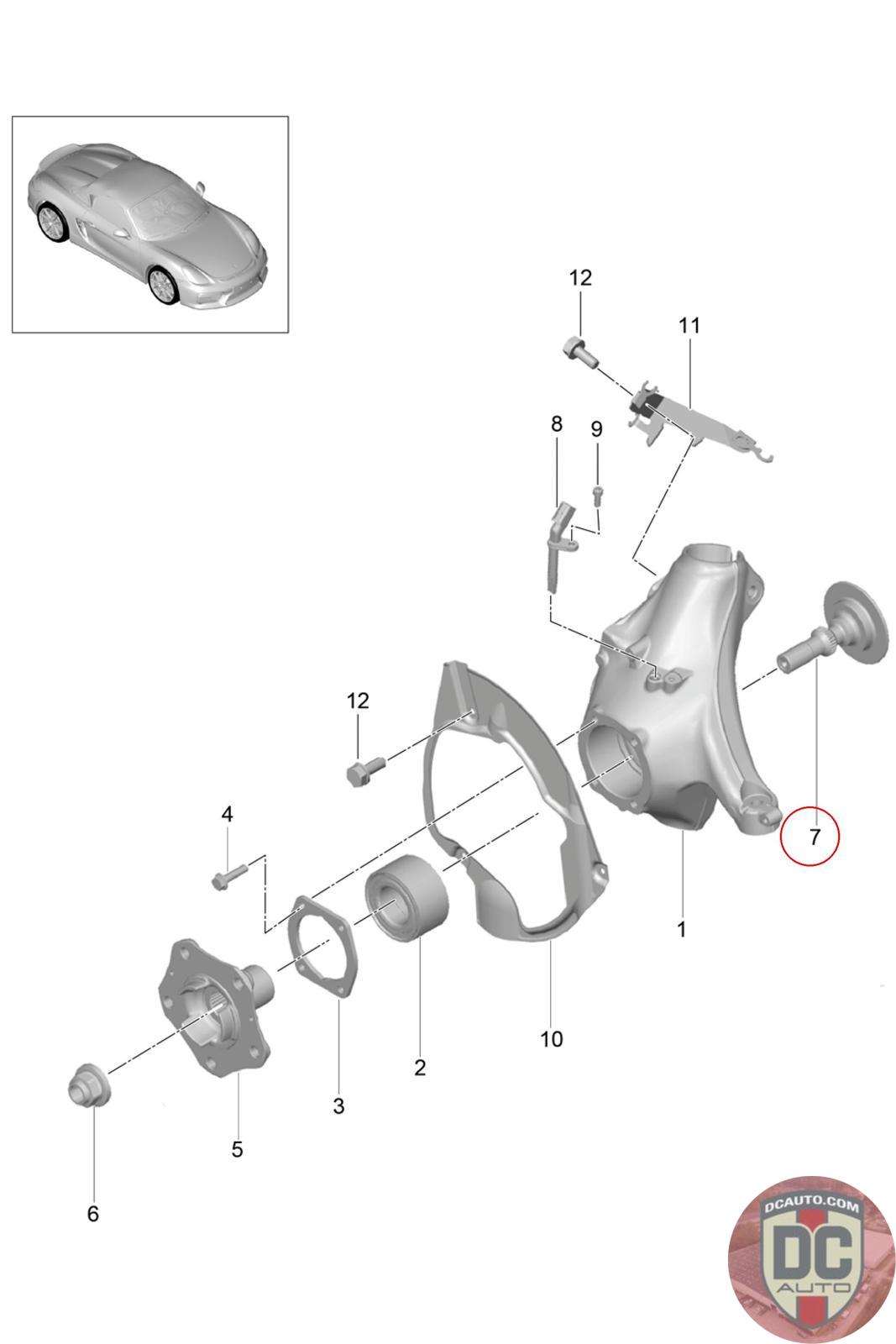 12
11
8
9
12
4
7
1
10
2
3
5
6
DCAUTO.COM
DC
AUTO