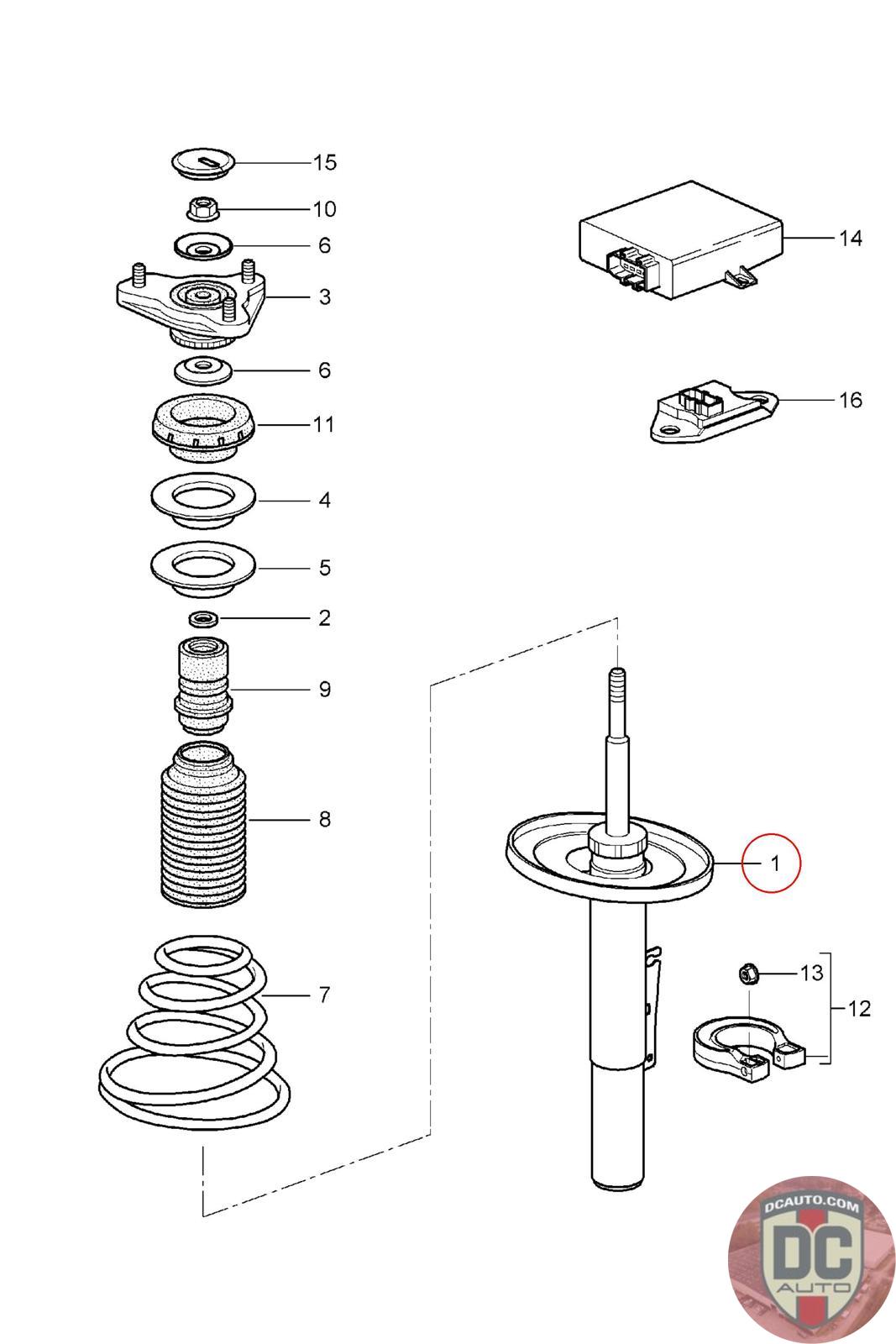 15
10
6
3
6
11
4
5
2
9
8
7
14
16
1
13
12
DCAUTO.COM
DC
AUTO