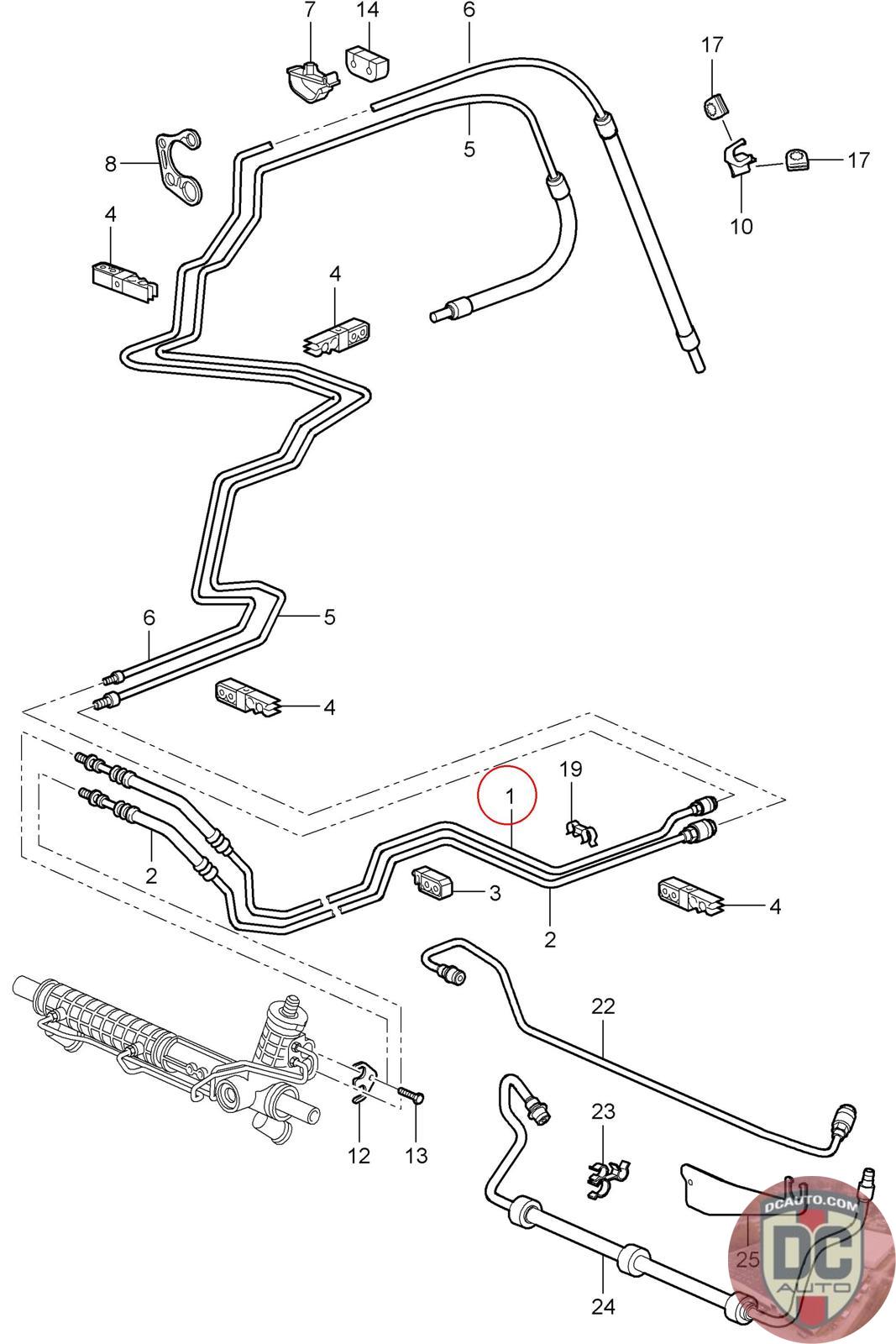 7
14
6
17
5
8
17
10
4
4
6
5
4
19
1
2
3
4
2
22
12
13
23
25
24
DCAUTO.COM
DC
AUTO