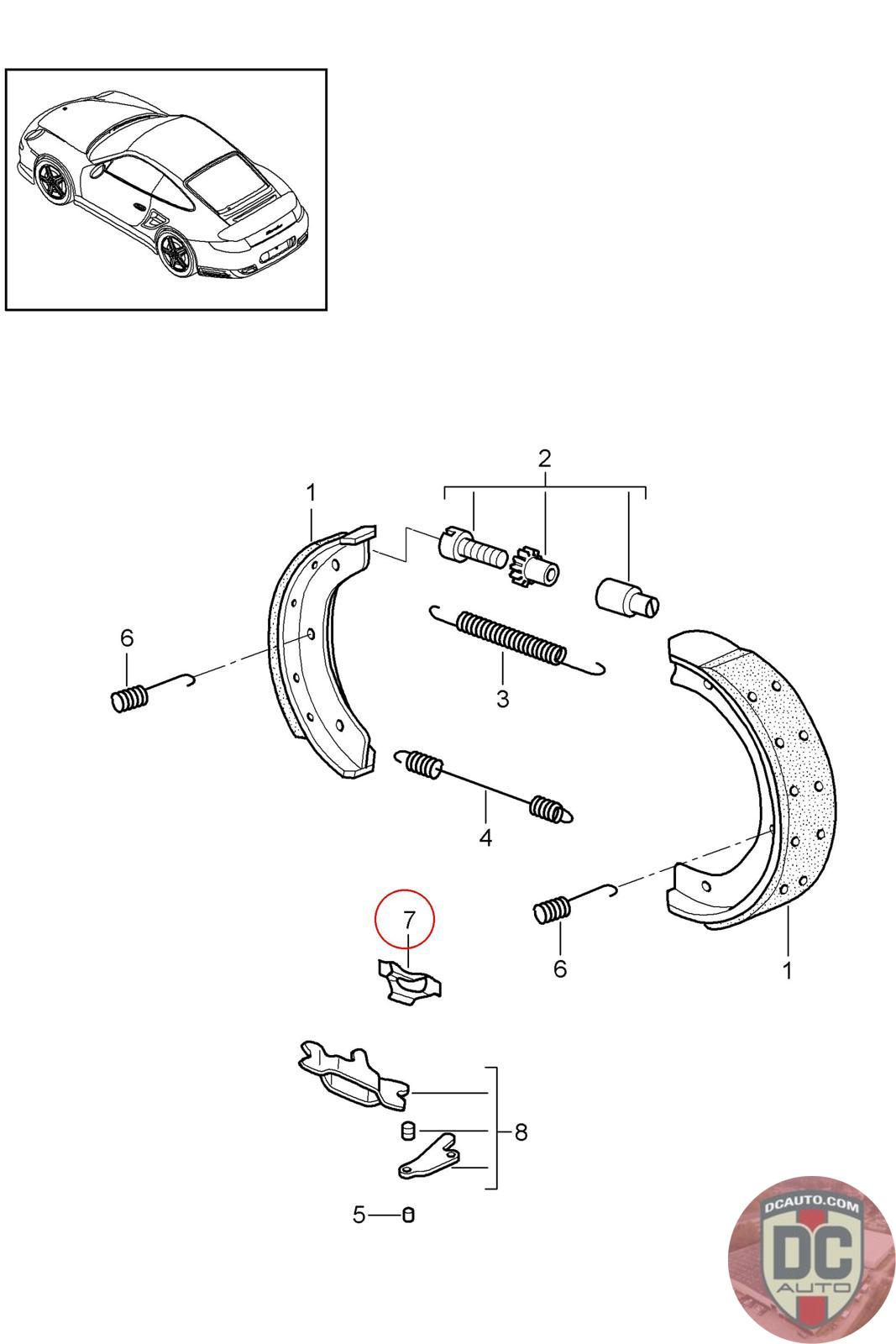 2
1
6
3
4
7
6
1
8
5
DCAUTO.COM
DC
AUTO