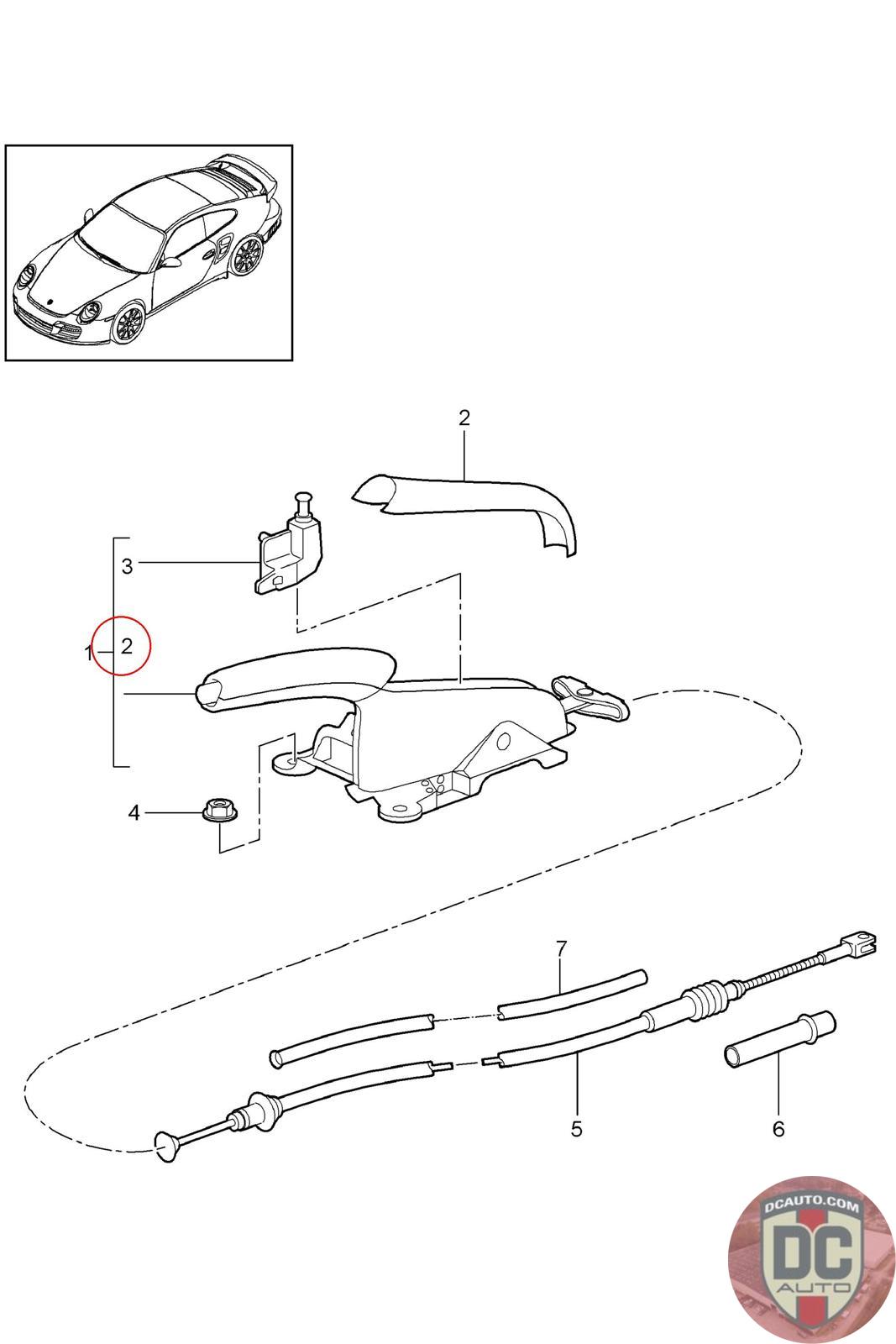 2
3
1
2
4
7
5
6
DCAUTO.COM
DC
AUTO