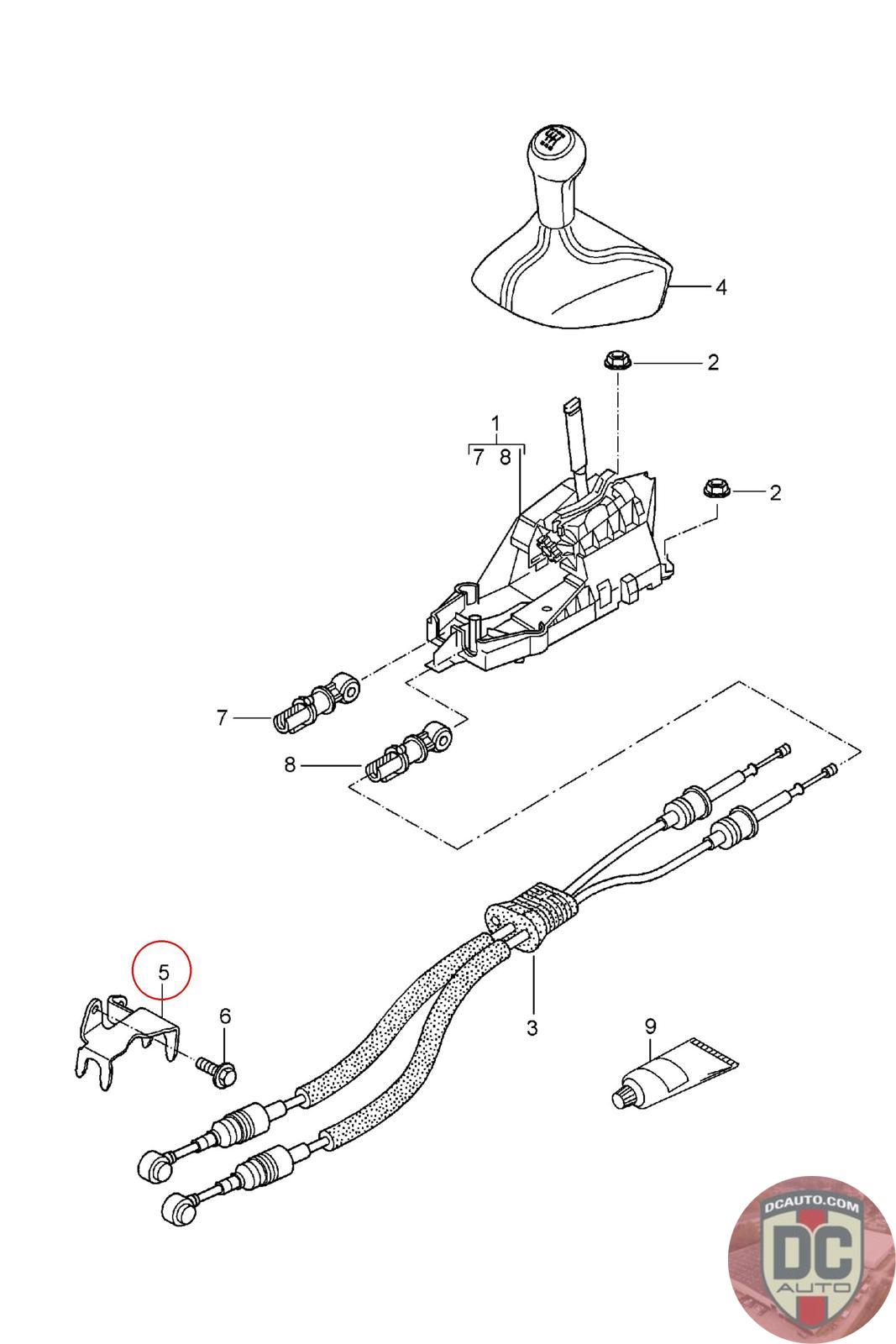 4
2
1
7 8
2
7
8
5
6
3
9
DCAUTO.COM
DC
AUTO