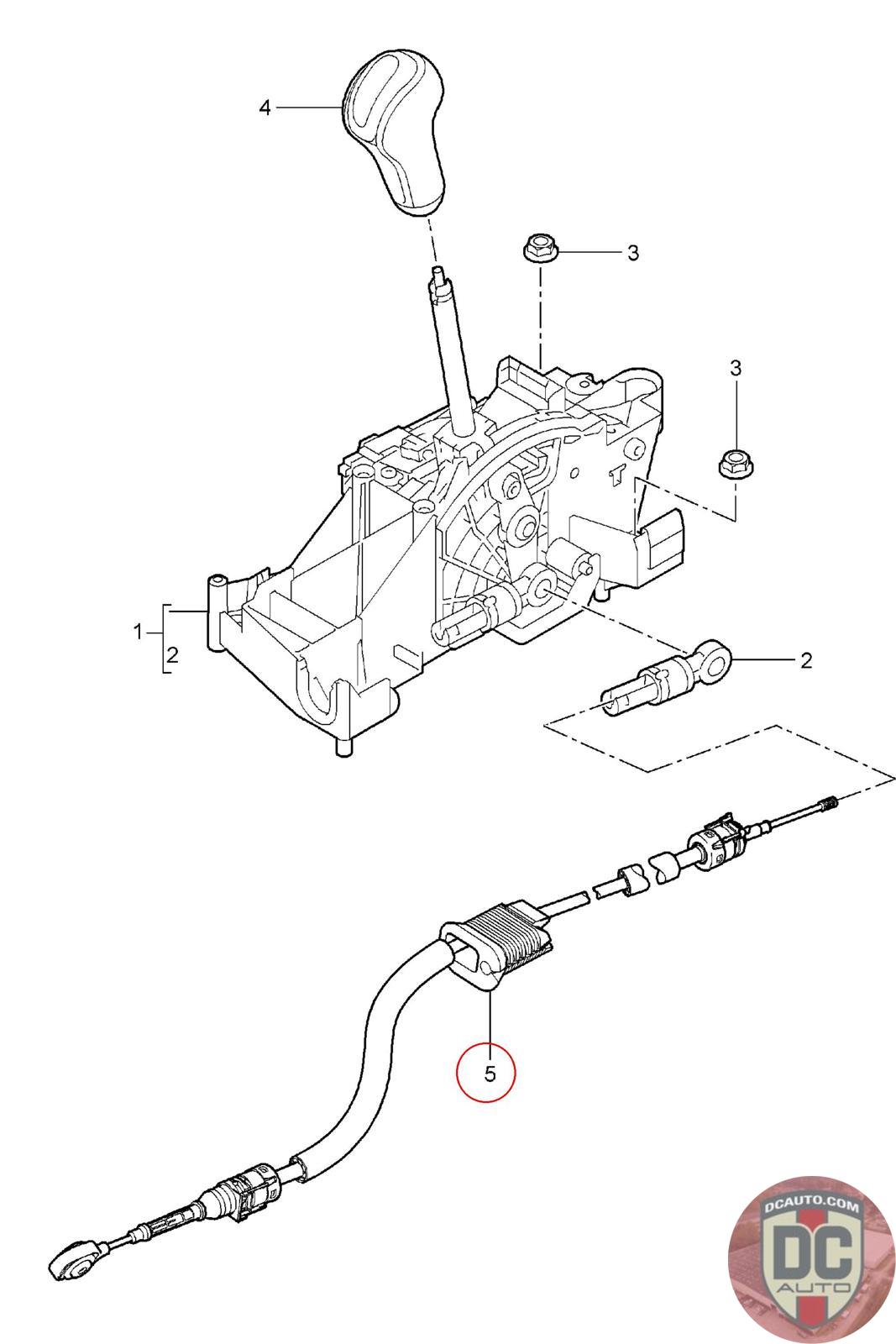 4
3
3
1
2
2
5
DCAUTO.COM
DC
AUTO