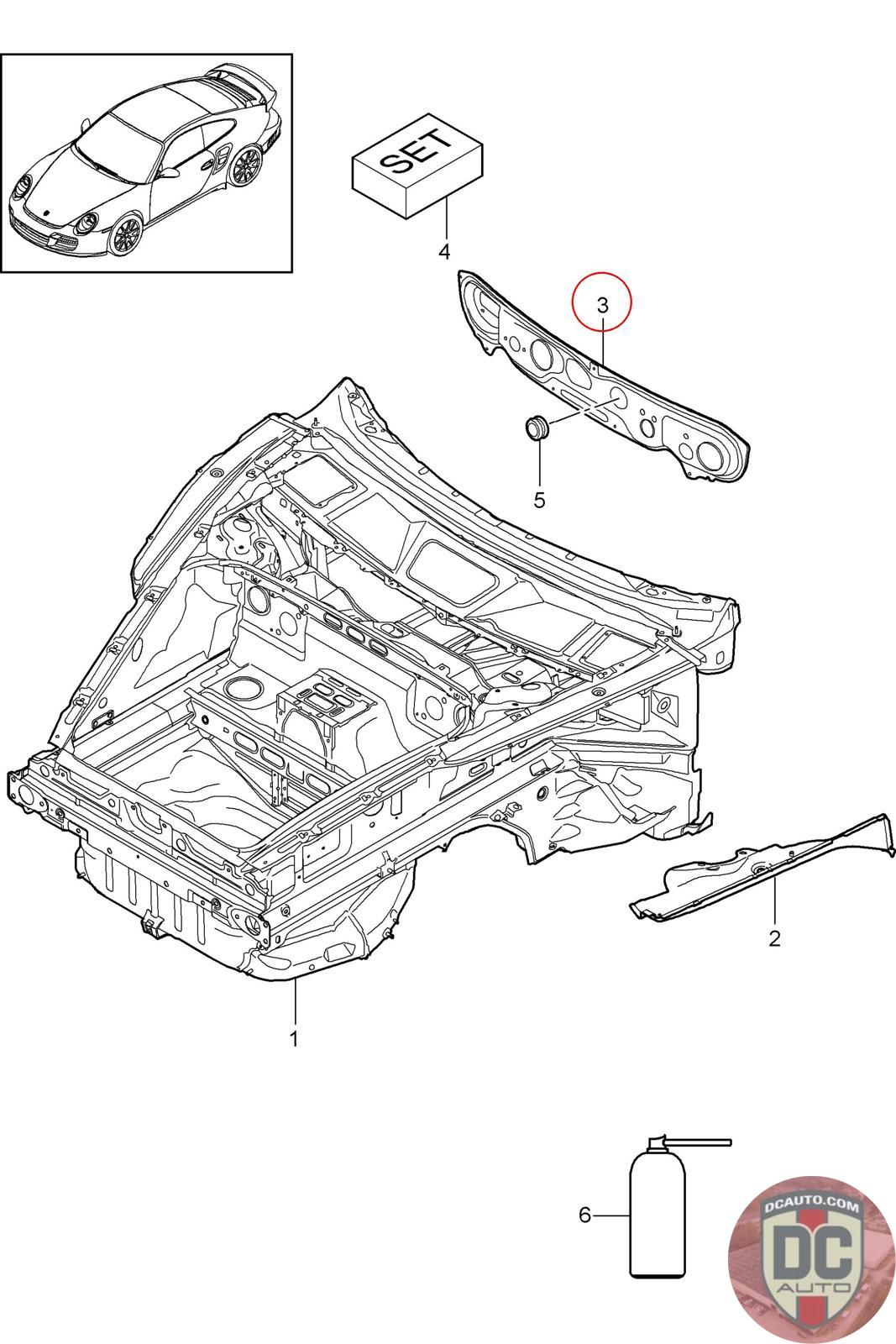 SET
4
3
5
2
1
6
DCAUTO.COM
DC
AUTO