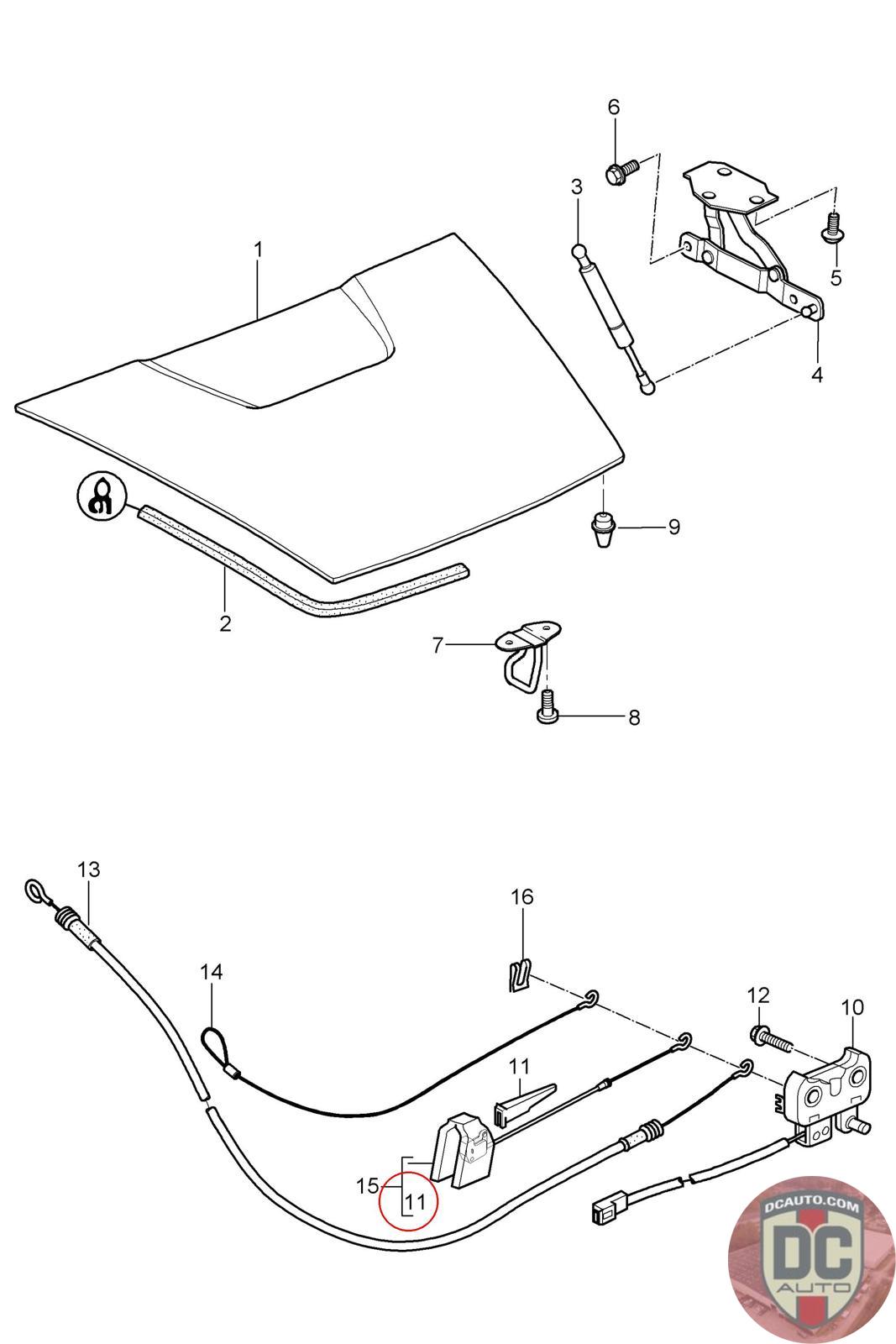 6
3
1
5
4
9
2
7
8
13
16
14
12
10
11
15
11
DCAUTO.COM
DC
AUTO