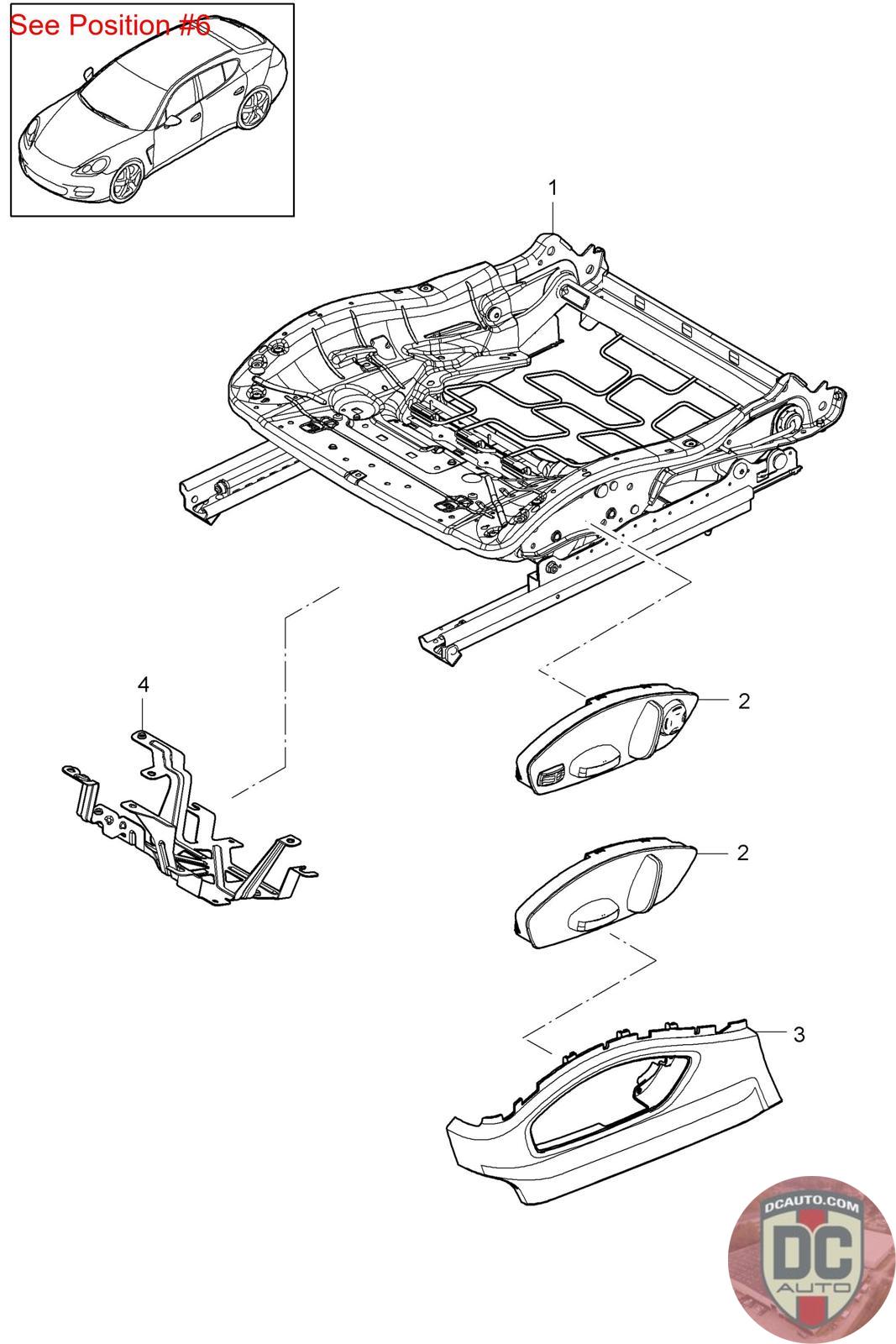 See Position #6

1

4

2

2

3

DCAUTO.COM
DC
AUTO