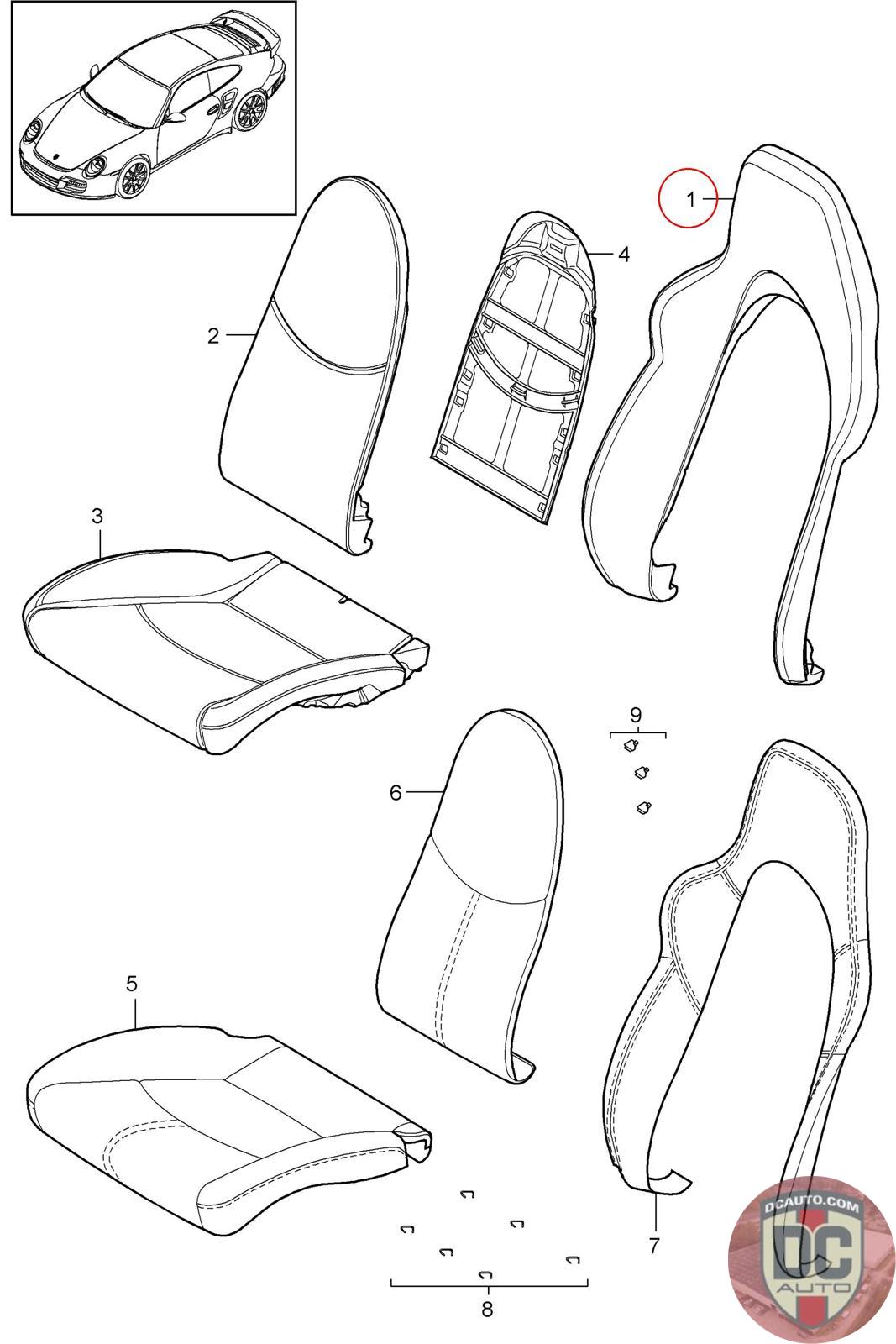 1
4
2
3
9
6
5
7
8
DCAUTO.COM
DC
AUTO