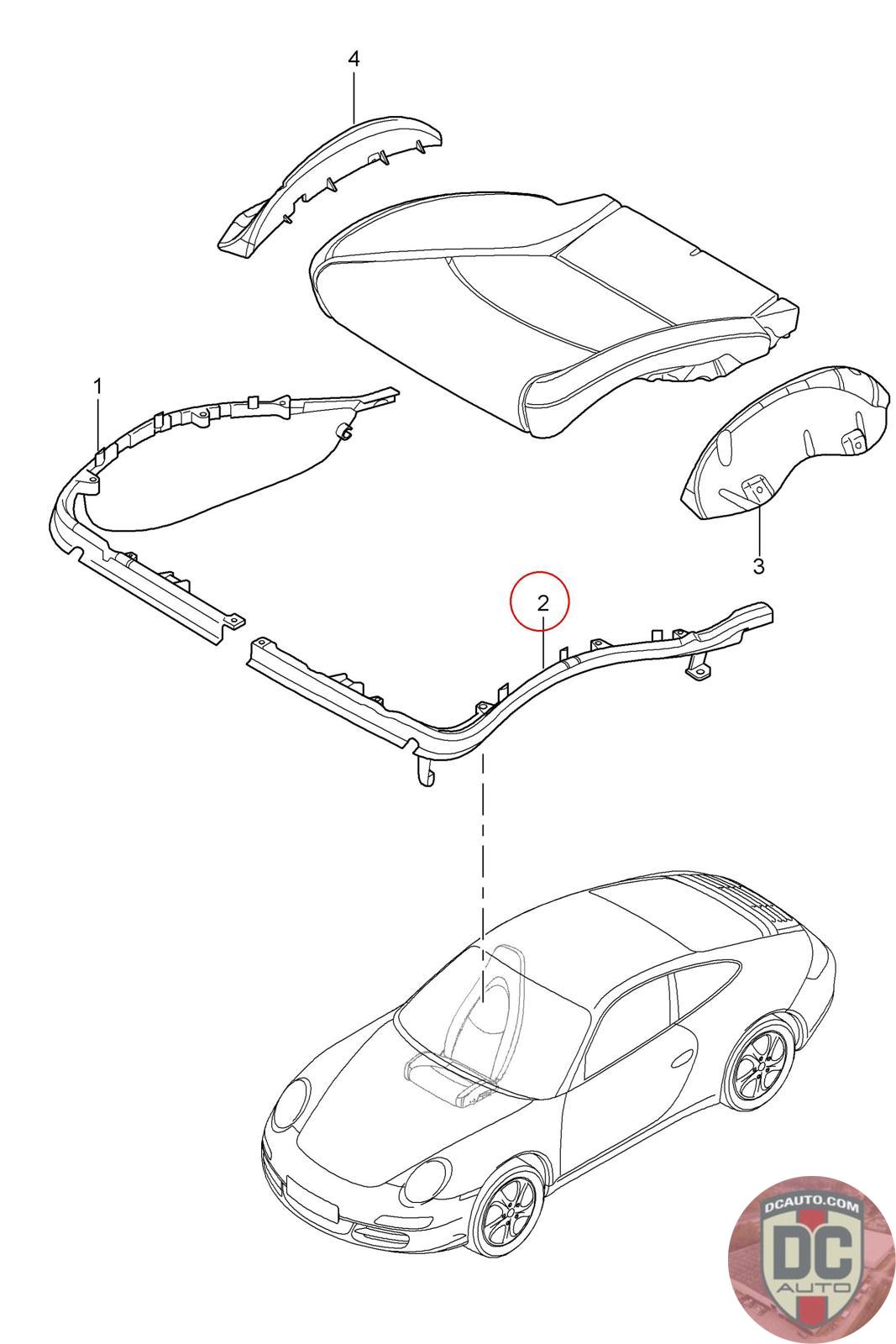 4

1

3

2

DCAUTO.COM
DC
AUTO