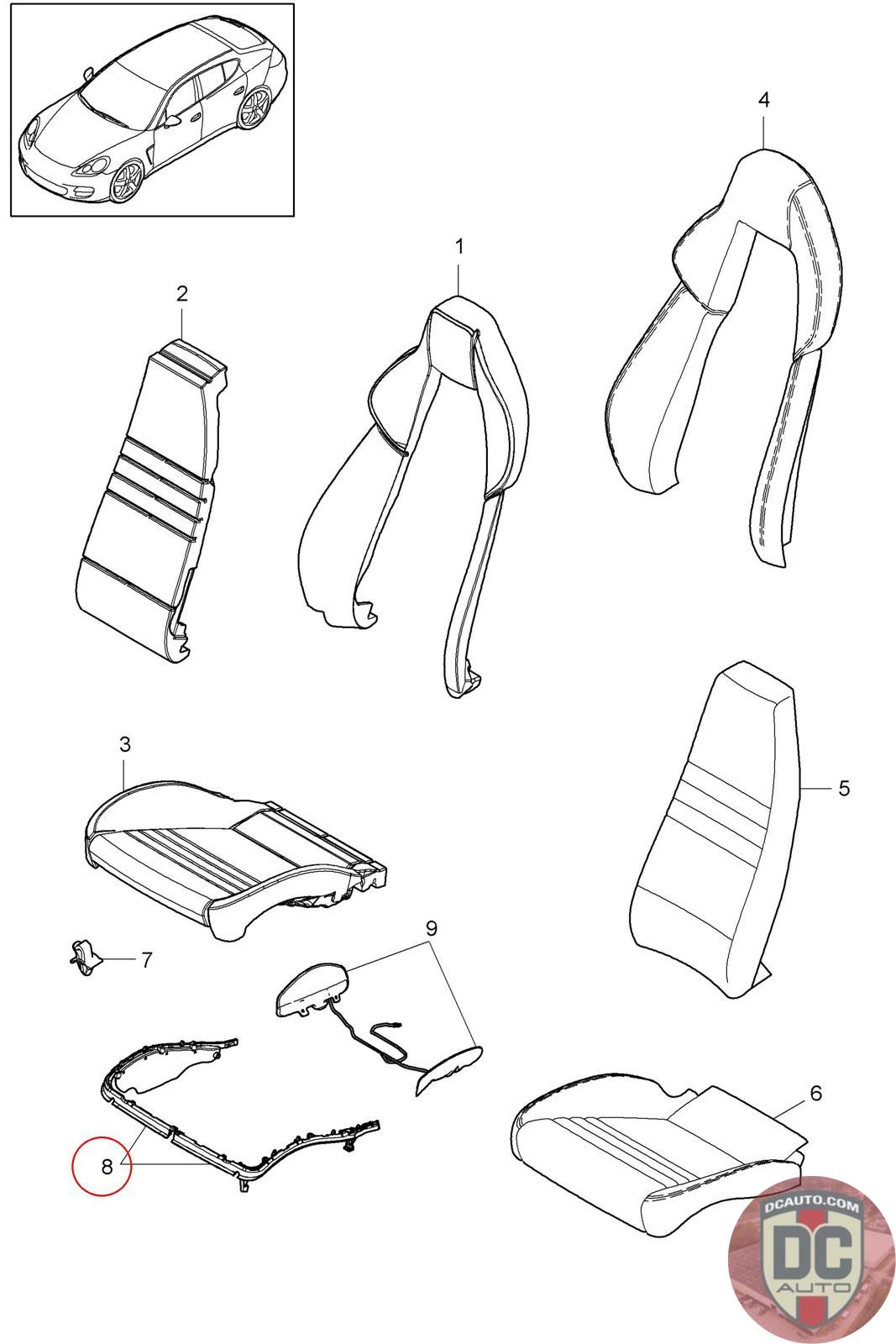 4

1

2

3

5

9

7

6

8

DCAUTO.COM
DC
AUTO