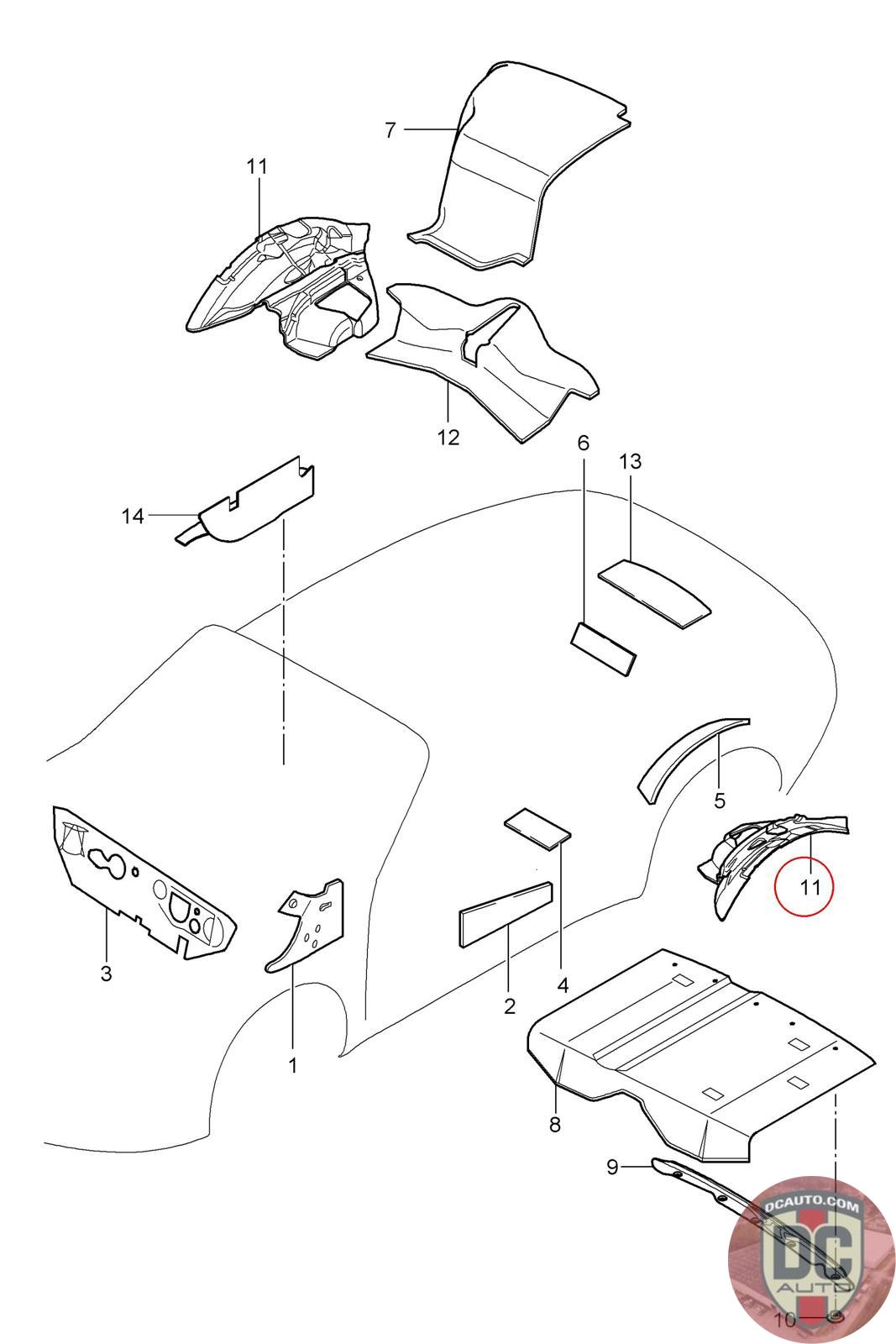 7
11
12
6
13
14
5
11
3
1
2
4
8
9
10
DCAUTO.COM
DC
AUTO